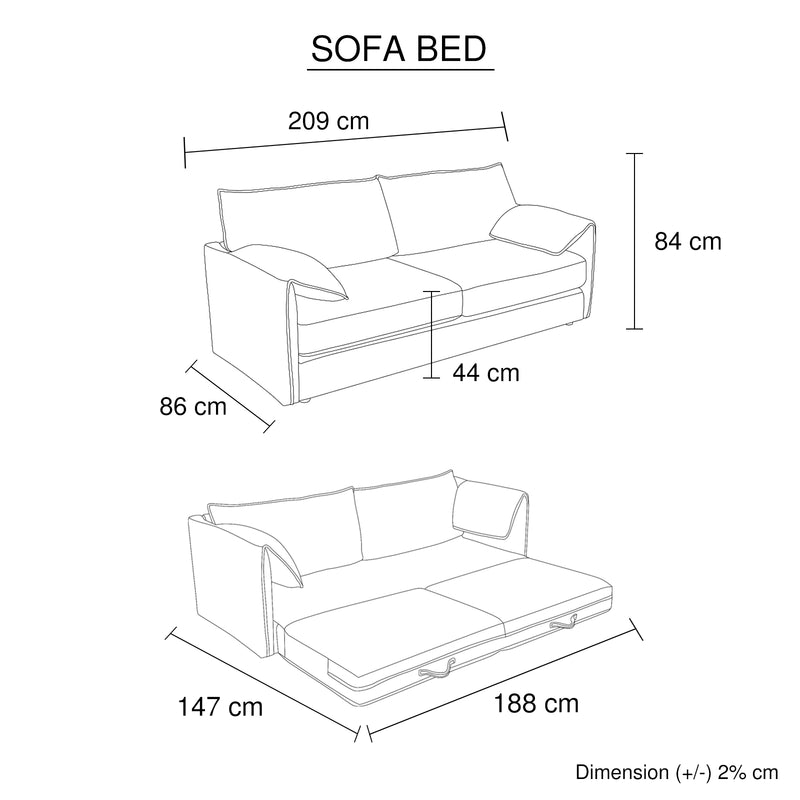 SOFA BED

209 cm

84 cm

44 cm

86 cm

147 cm

188 cm

Dimension (+/-) 2% cm