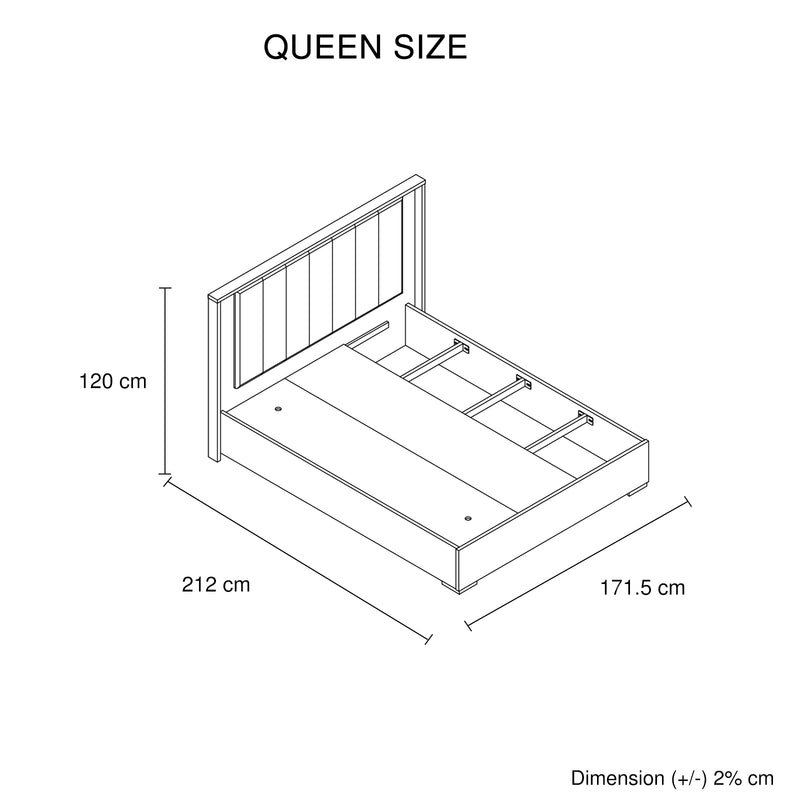 QUEEN SIZE

120 cm

212 cm

171.5 cm

Dimension (+/-) 2% cm