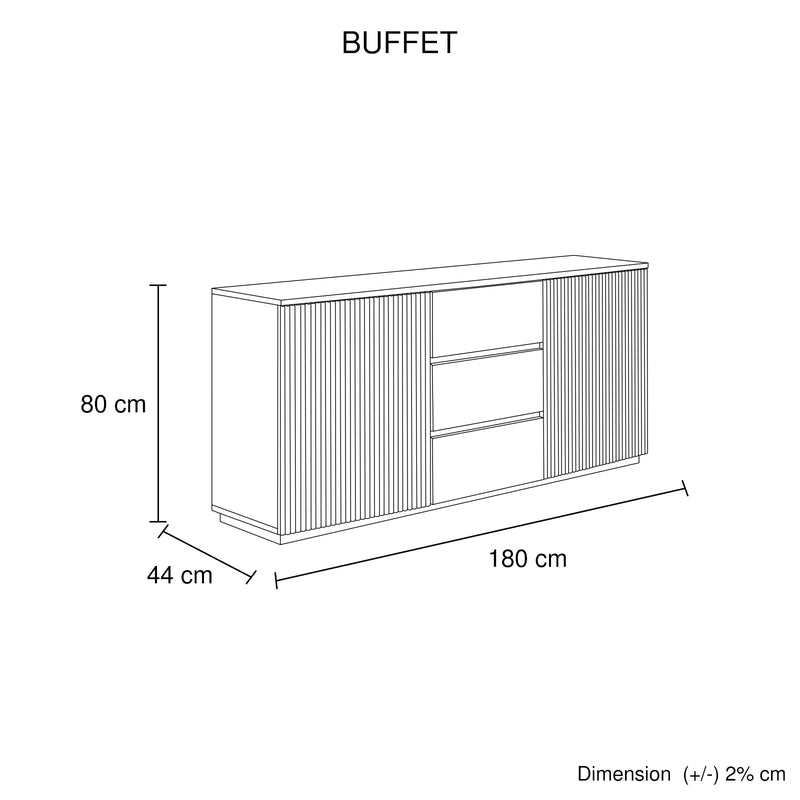 BUFFET

80 cm

44 cm

180 cm

Dimension (+/-) 2% cm