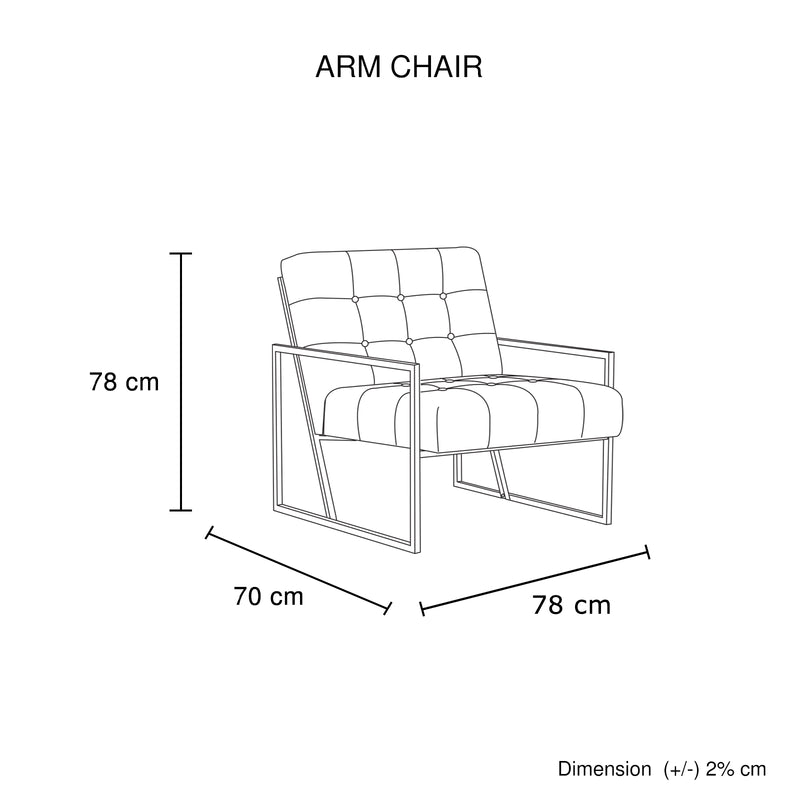 ARM CHAIR

78 cm

70 cm

78 cm

Dimension (+/-) 2% cm