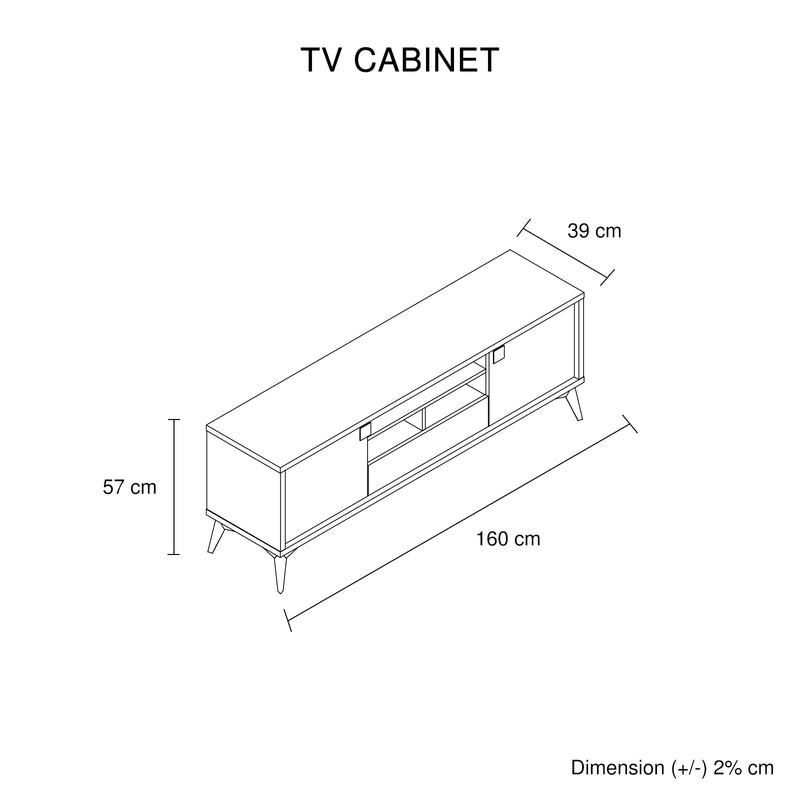 TV CABINET

39 cm

57 cm

160 cm

Dimension (+/-) 2% cm