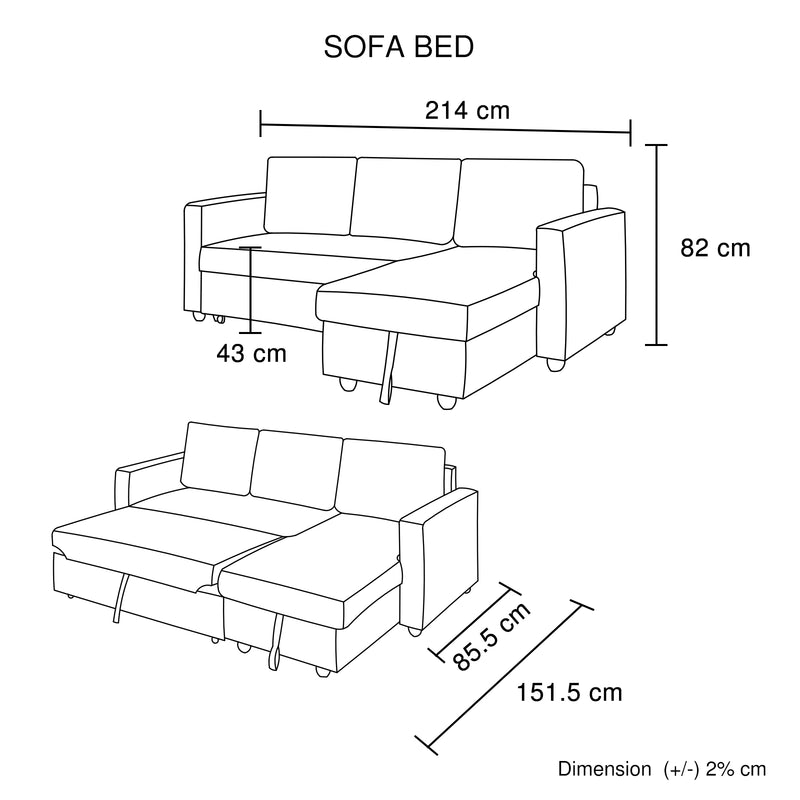 SOFA BED

214 cm

82 cm

43 cm

85.5 cm

151.5 cm

Dimension (+/-) 2% cm