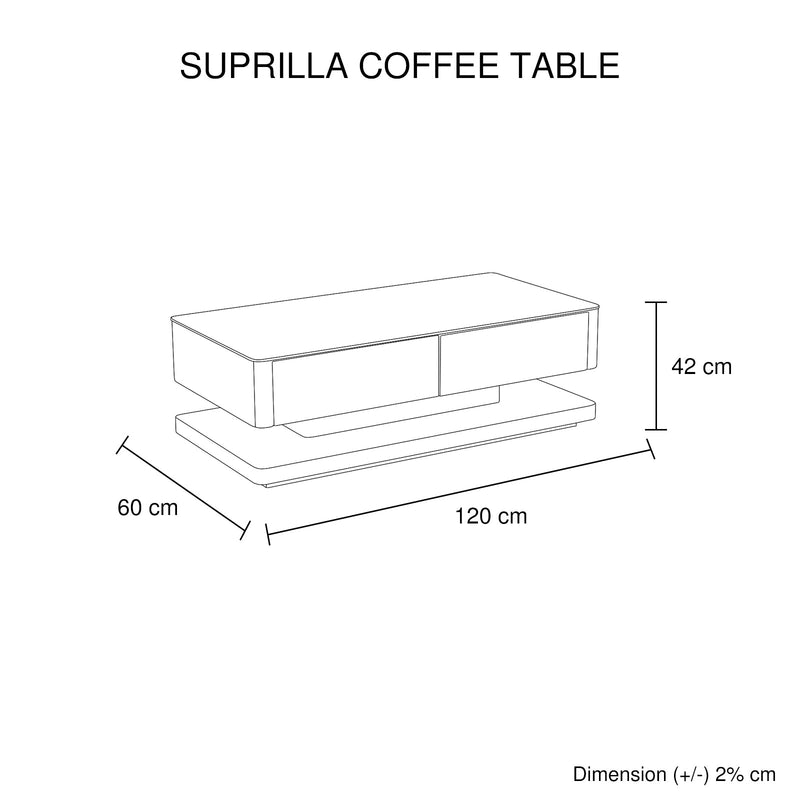 SUPRILLA COFFEE TABLE

42 cm

60 cm

120 cm

Dimension (+/-) 2% cm