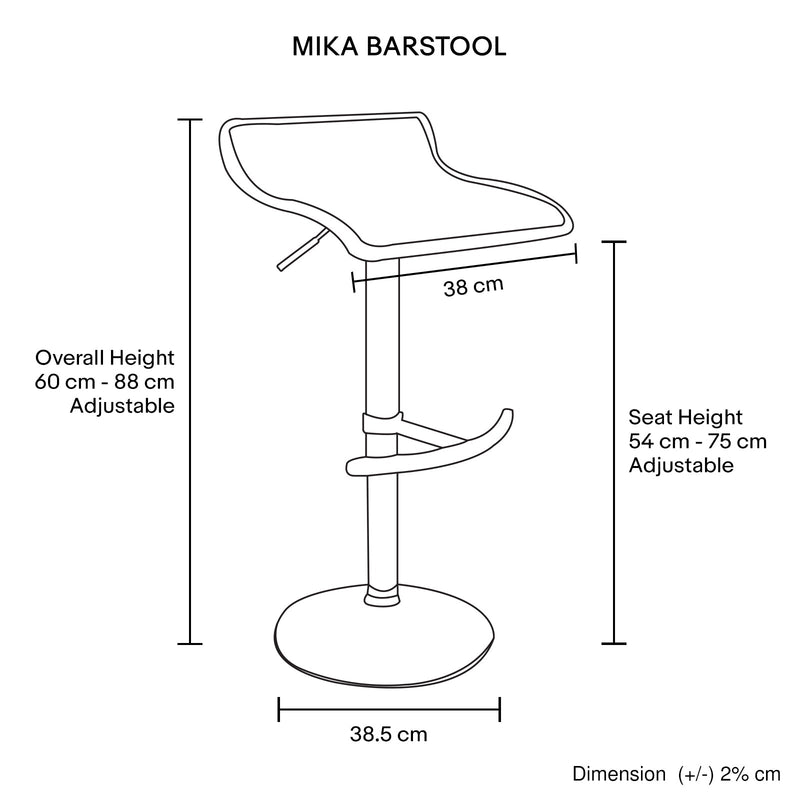 MIKA BARSTOOL

38 cm

Overall Height
60 cm - 88 cm
Adjustable

Seat Height
54 cm - 75 cm
Adjustable

38.5 cm

Dimension (+/-) 2% cm