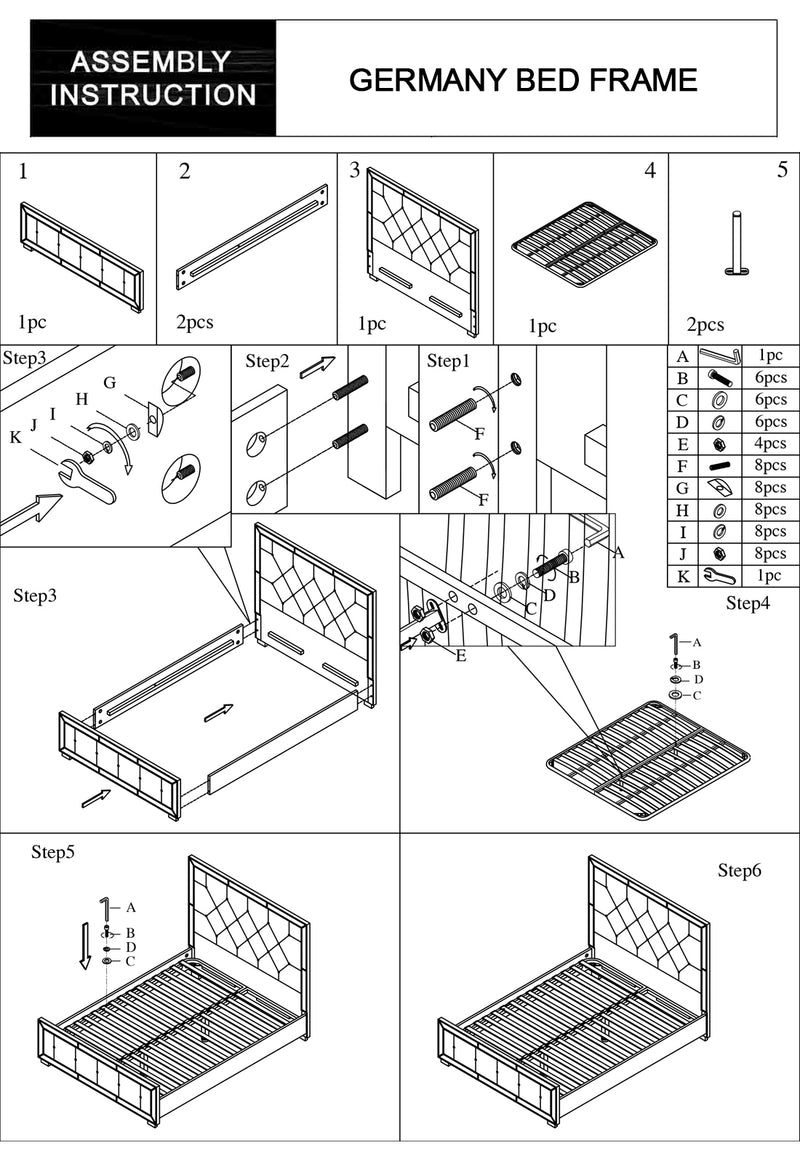 ASSEMBLY INSTRUCTION

GERMANY BED FRAME

1

1pc

2

2pcs

3

1pc

4

1pc

5

2pcs

Step3

G

H

I

J

K

Step2

Step1

F

F

| A | | 1pc |
|---|---|---|
| B | | 6pcs |
| C | | 6pcs |
| D | | 6pcs |
| E | | 4pcs |
| F | | 8pcs |
| G | | 8pcs |
| H | | 8pcs |
| I | | 8pcs |
| J | | 8pcs |
| K | | 1pc |

Step3

A

B

D

C

E

Step4

A

B

D

C

Step5

A

B

D

C

Step6