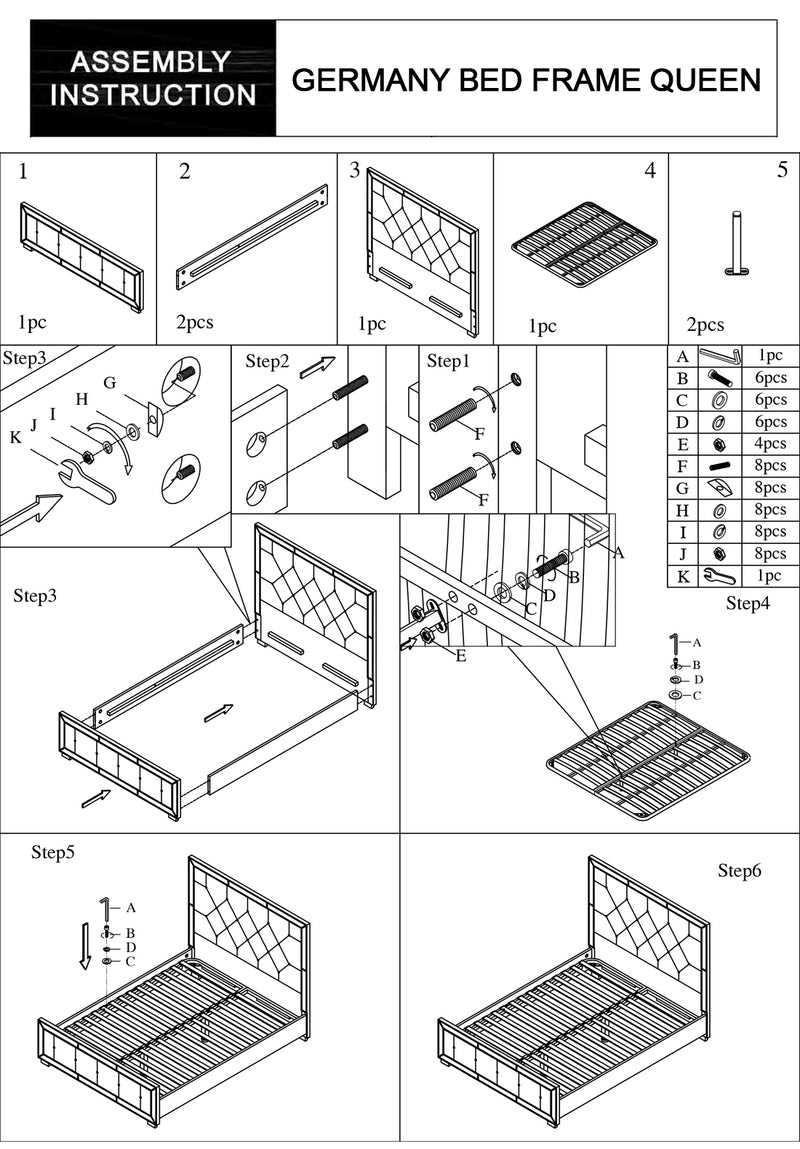 ASSEMBLY INSTRUCTION

GERMANY BED FRAME QUEEN

1

1pc

2

2pcs

3

1pc

4

1pc

5

2pcs

Step3

G

H

I

J

K

Step2

Step1

F

F

| A | | 1pc |
|---|---|---|
| B | | 6pcs |
| C | | 6pcs |
| D | | 6pcs |
| E | | 4pcs |
| F | | 8pcs |
| G | | 8pcs |
| H | | 8pcs |
| I | | 8pcs |
| J | | 8pcs |
| K | | 1pc |

Step3

A

B

D

C

E

Step4

A

B

D

C

Step5

A

B

D

C

Step6