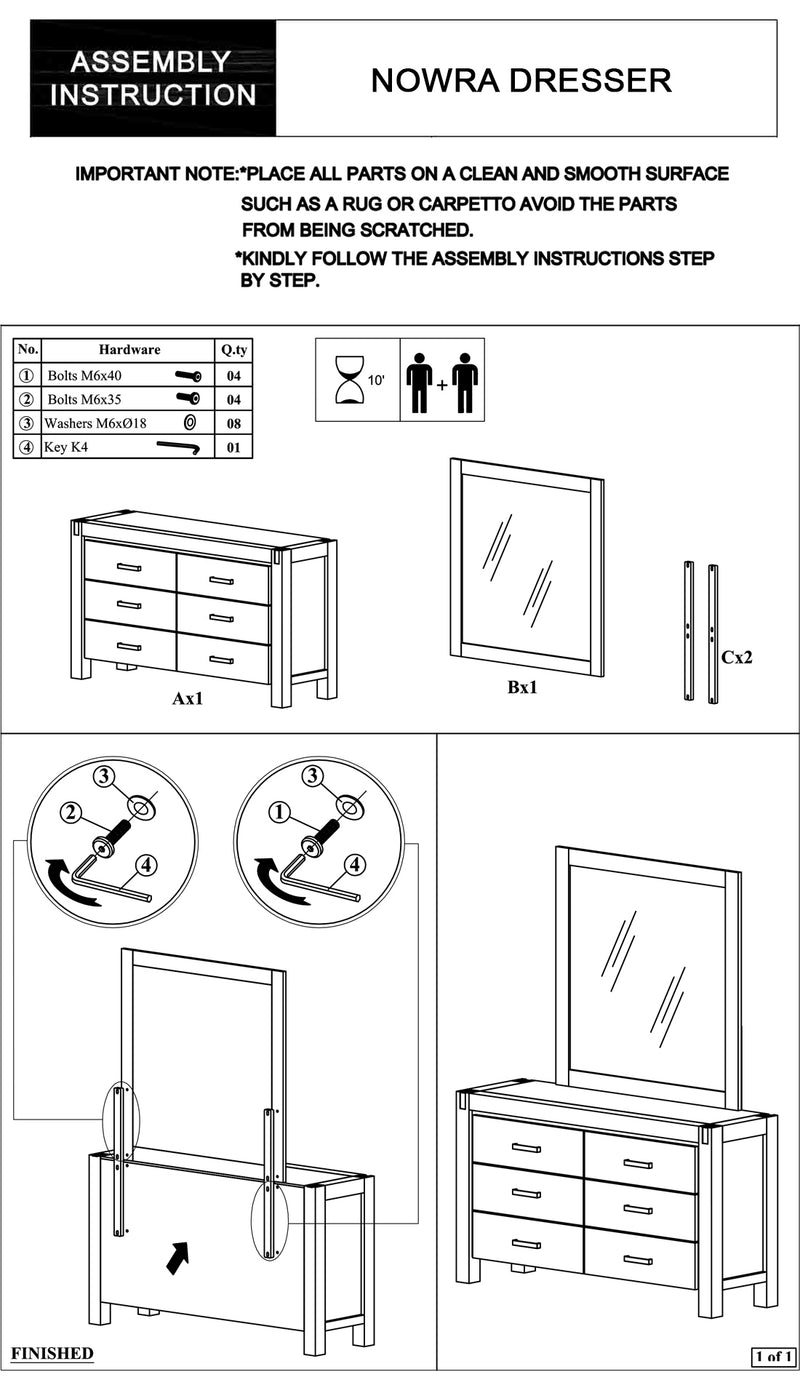 ASSEMBLY INSTRUCTION

NOWRA DRESSER

IMPORTANT NOTE:*PLACE ALL PARTS ON A CLEAN AND SMOOTH SURFACE SUCH AS A RUG OR CARPETTO AVOID THE PARTS FROM BEING SCRATCHED.

*KINDLY FOLLOW THE ASSEMBLY INSTRUCTIONS STEP BY STEP.

| No. | Hardware | Q.ty |
|---|---|---|
| ① | Bolts M6x40 | 04 |
| ② | Bolts M6x35 | 04 |
| ③ | Washers M6xØ18 | 08 |
| ④ | Key K4 | 01 |

10'

+

Ax1

Bx1

Cx2

3

2

4

3

1

4

FINISHED

1 of 1