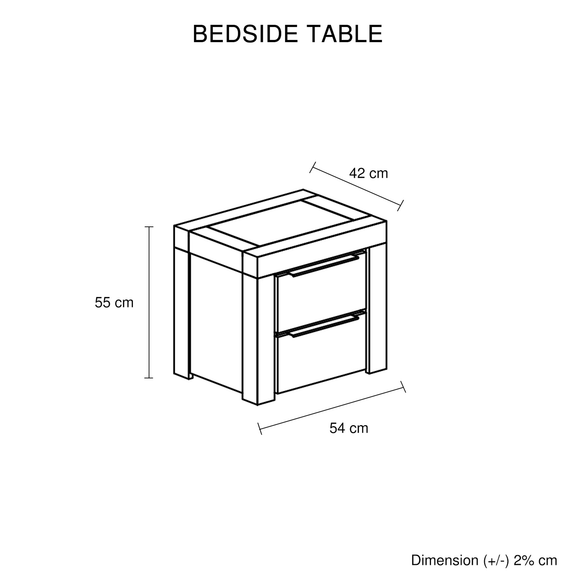 BEDSIDE TABLE

42 cm

55 cm

54 cm

Dimension (+/-) 2% cm