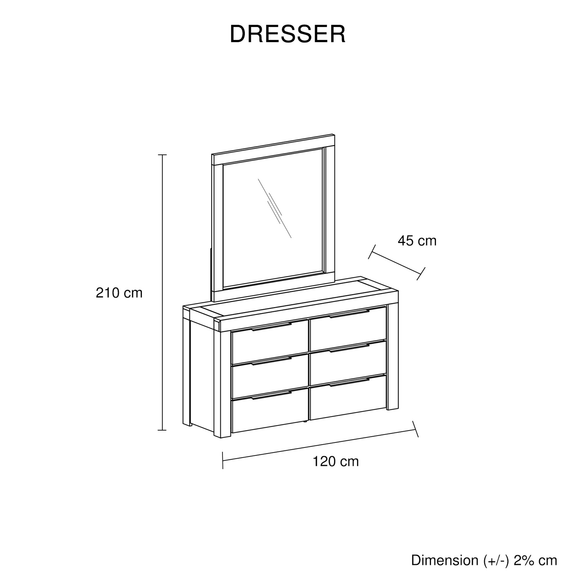 DRESSER

45 cm

210 cm

120 cm

Dimension (+/-) 2% cm