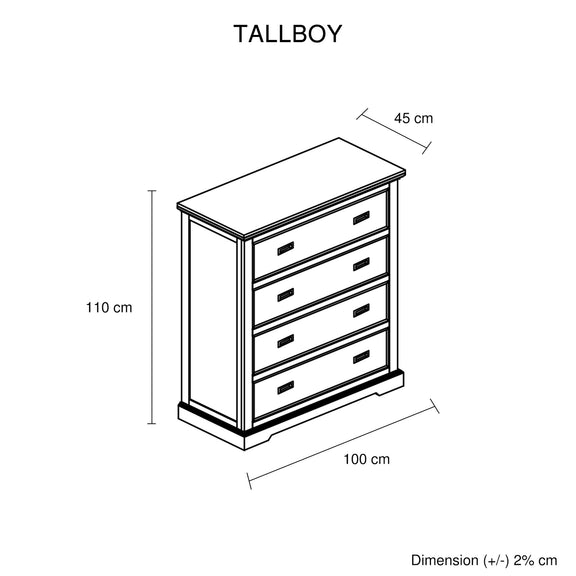 TALLBOY

45 cm

110 cm

100 cm

Dimension (+/-) 2% cm