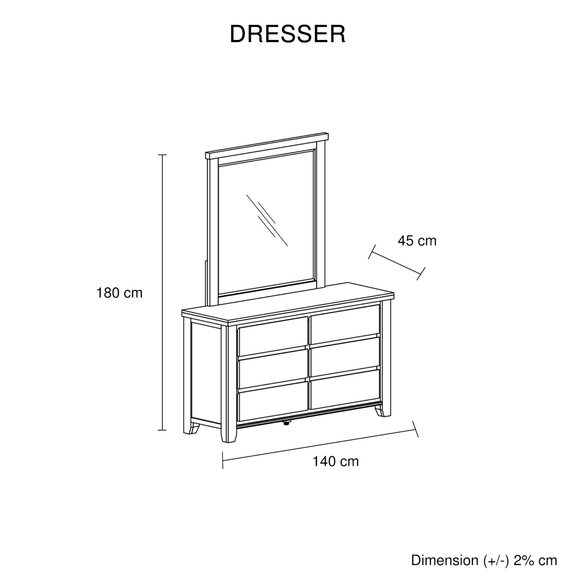 DRESSER

45 cm

180 cm

140 cm

Dimension (+/-) 2% cm