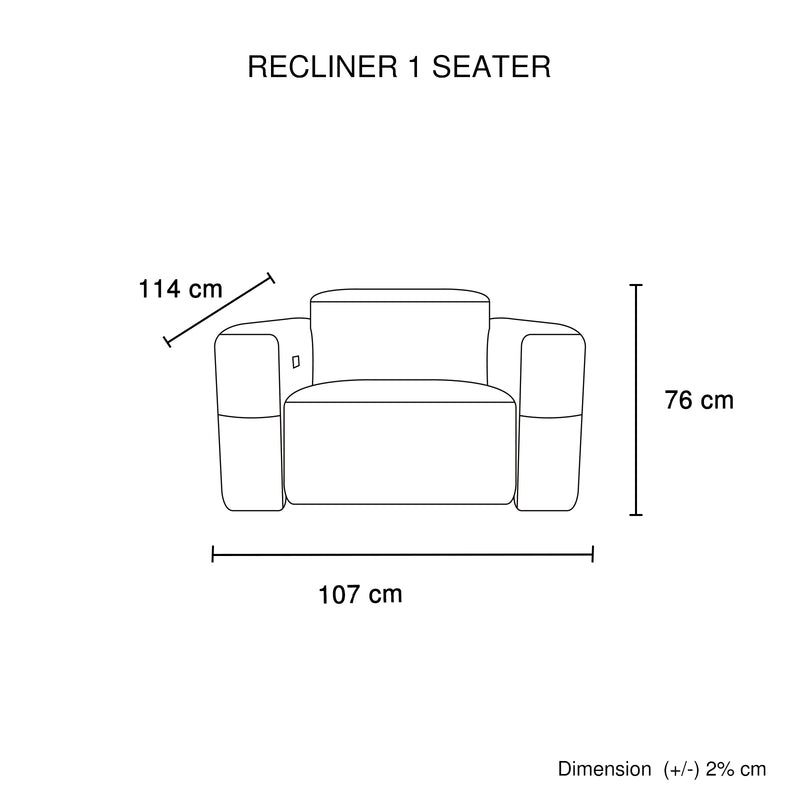 RECLINER 1 SEATER

114 cm

76 cm

107 cm

Dimension (+/-) 2% cm