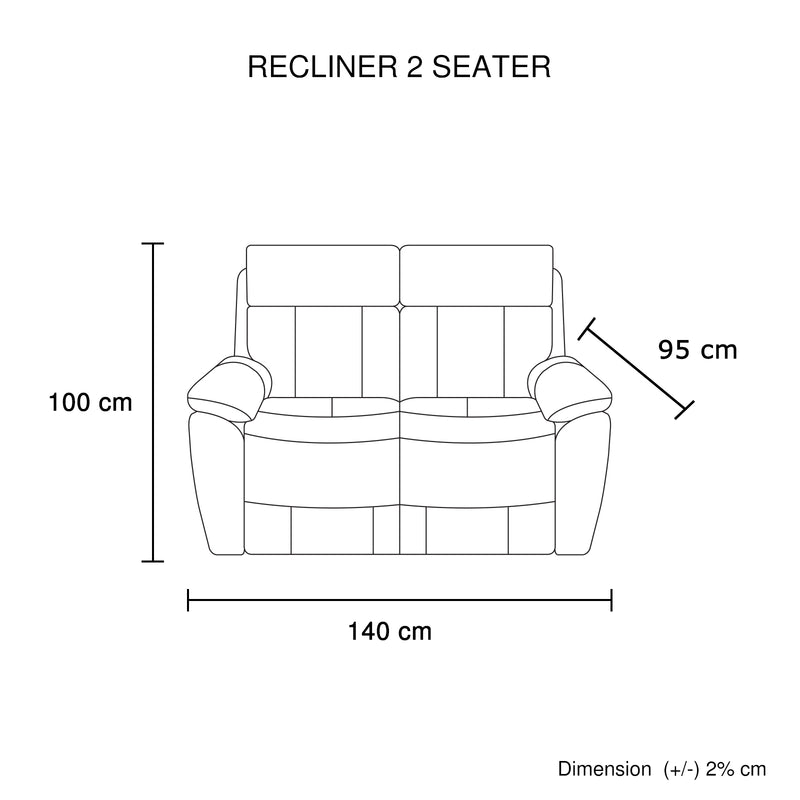 RECLINER 2 SEATER

100 cm

95 cm

140 cm

Dimension (+/-) 2% cm