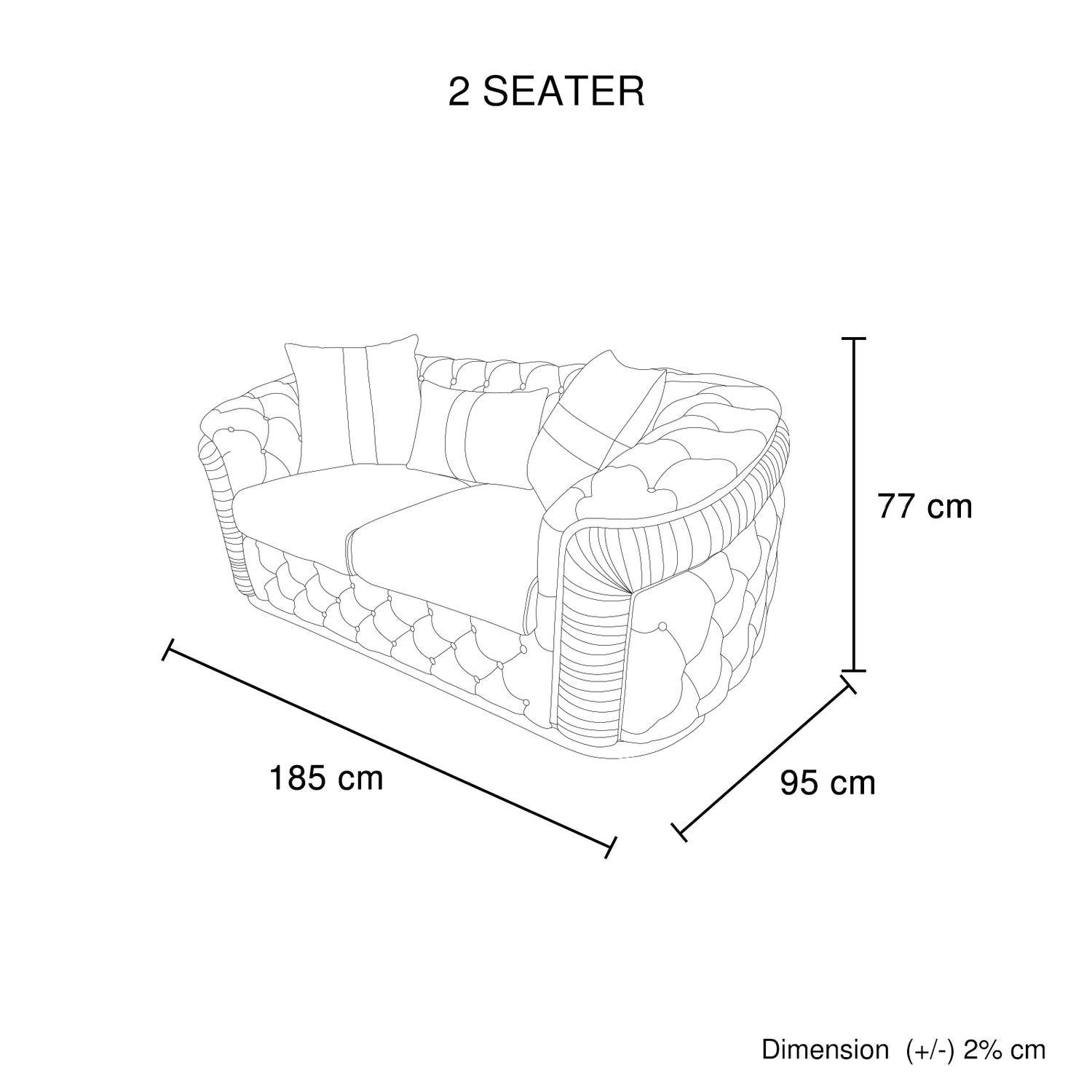 2 SEATER

77 cm

185 cm

95 cm

Dimension (+/-) 2% cm