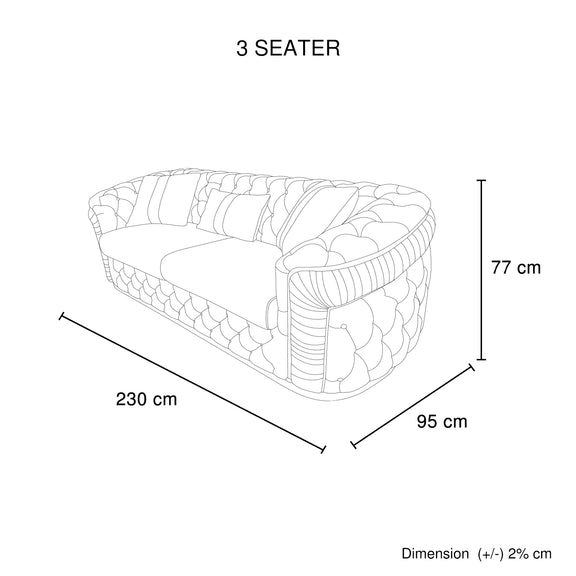 3 SEATER

77 cm

230 cm

95 cm

Dimension (+/-) 2% cm