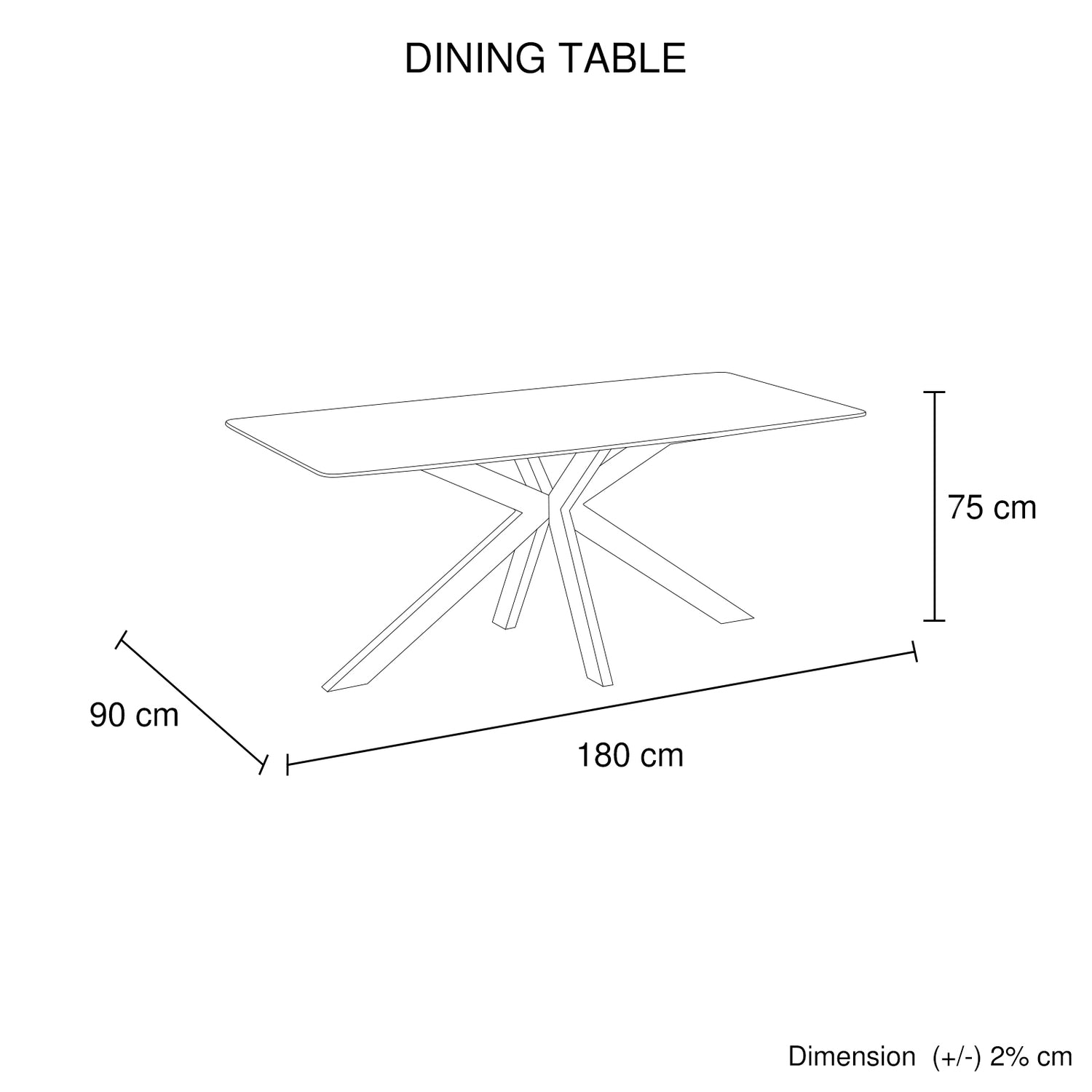 DINING TABLE

75 cm

90 cm

180 cm

Dimension (+/-) 2% cm