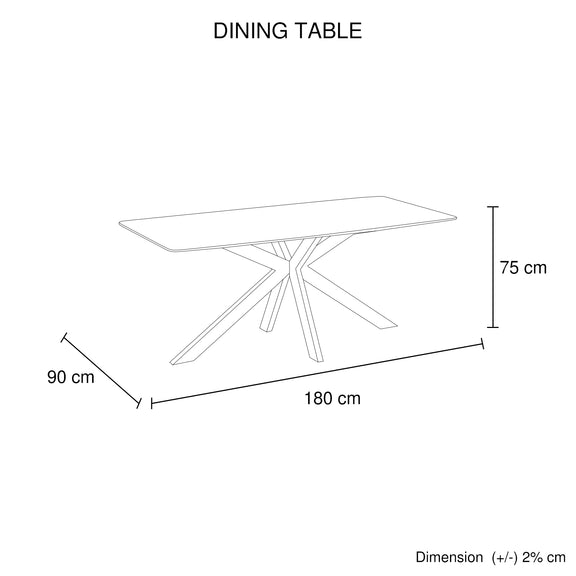 DINING TABLE

75 cm

90 cm

180 cm

Dimension (+/-) 2% cm