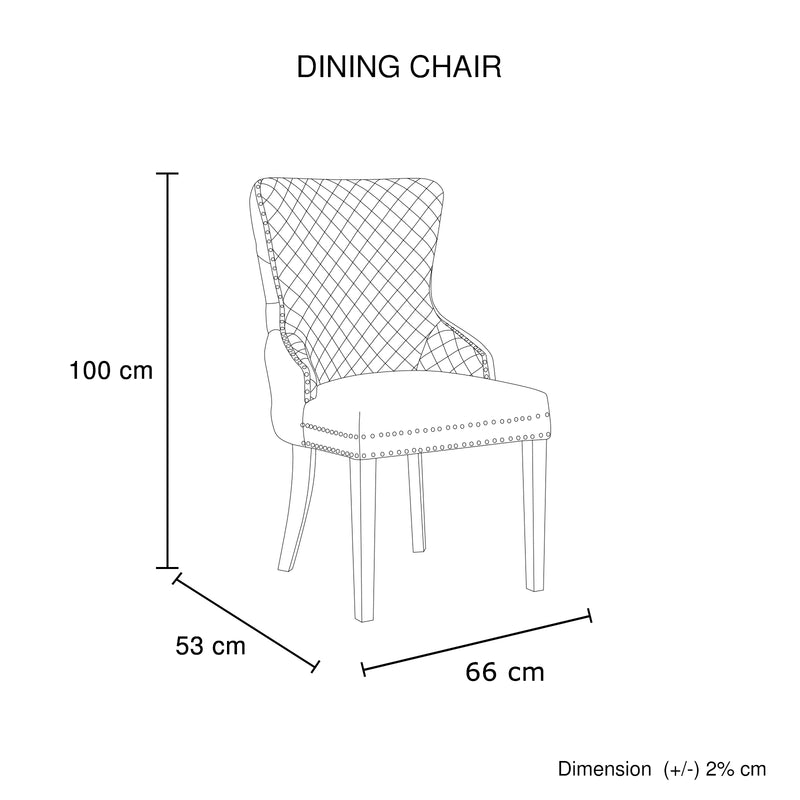 DINING CHAIR

100 cm

53 cm

66 cm

Dimension (+/-) 2% cm