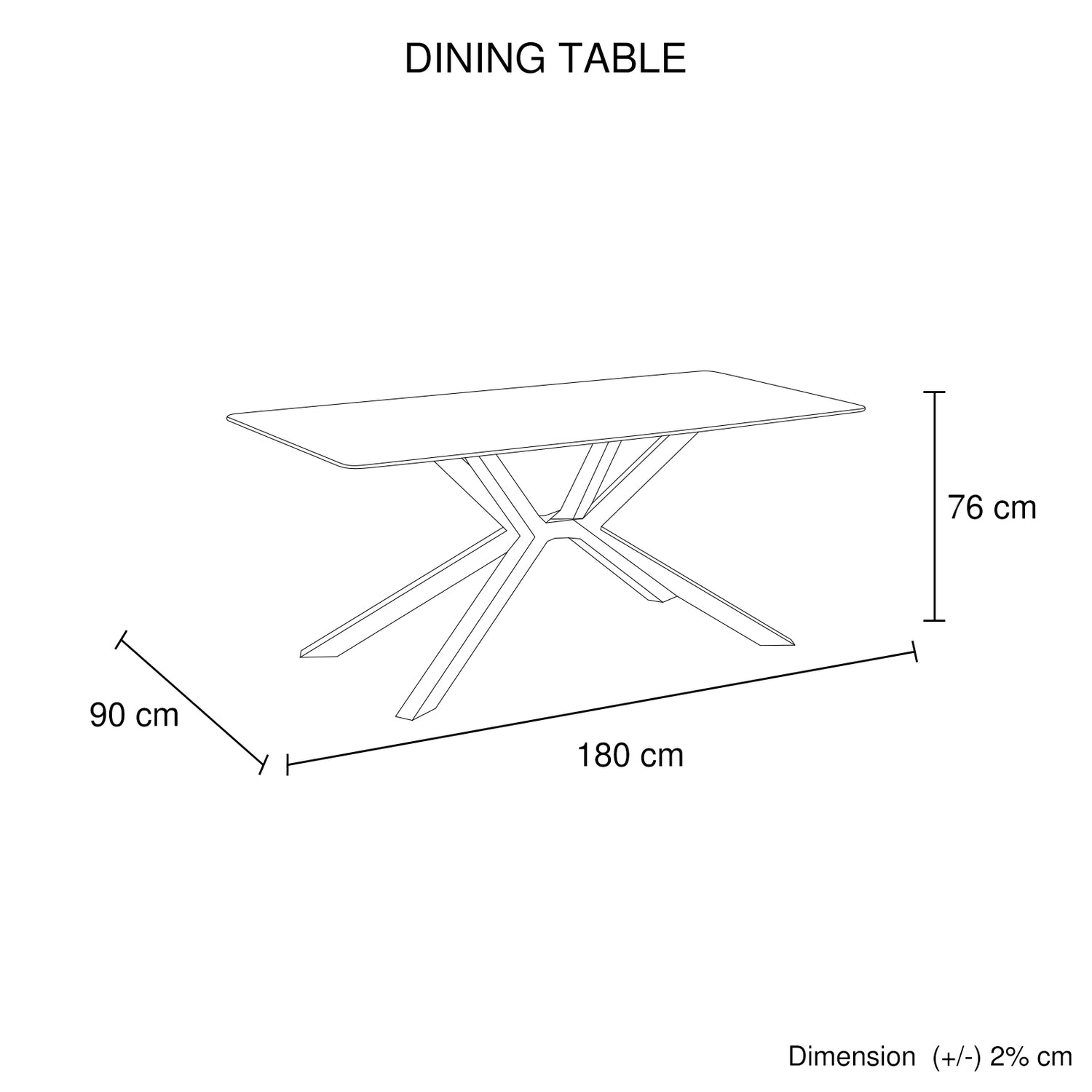 DINING TABLE

76 cm

90 cm

180 cm

Dimension (+/-) 2% cm