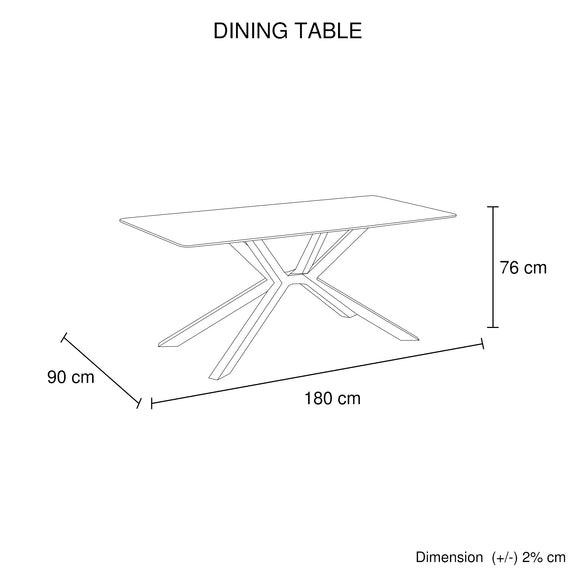 DINING TABLE

76 cm

90 cm

180 cm

Dimension (+/-) 2% cm