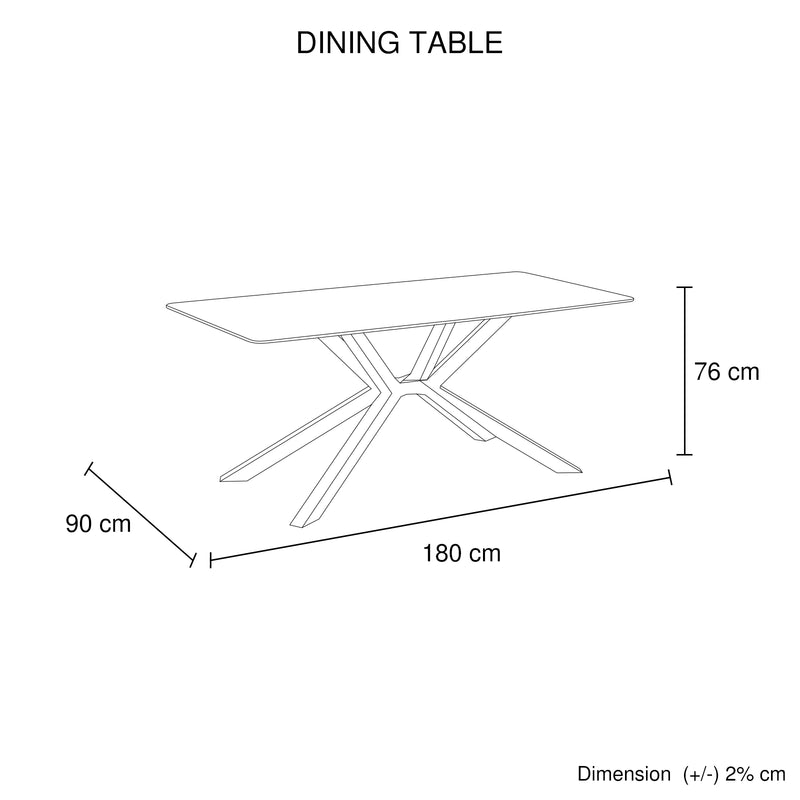 DINING TABLE

76 cm

90 cm

180 cm

Dimension (+/-) 2% cm