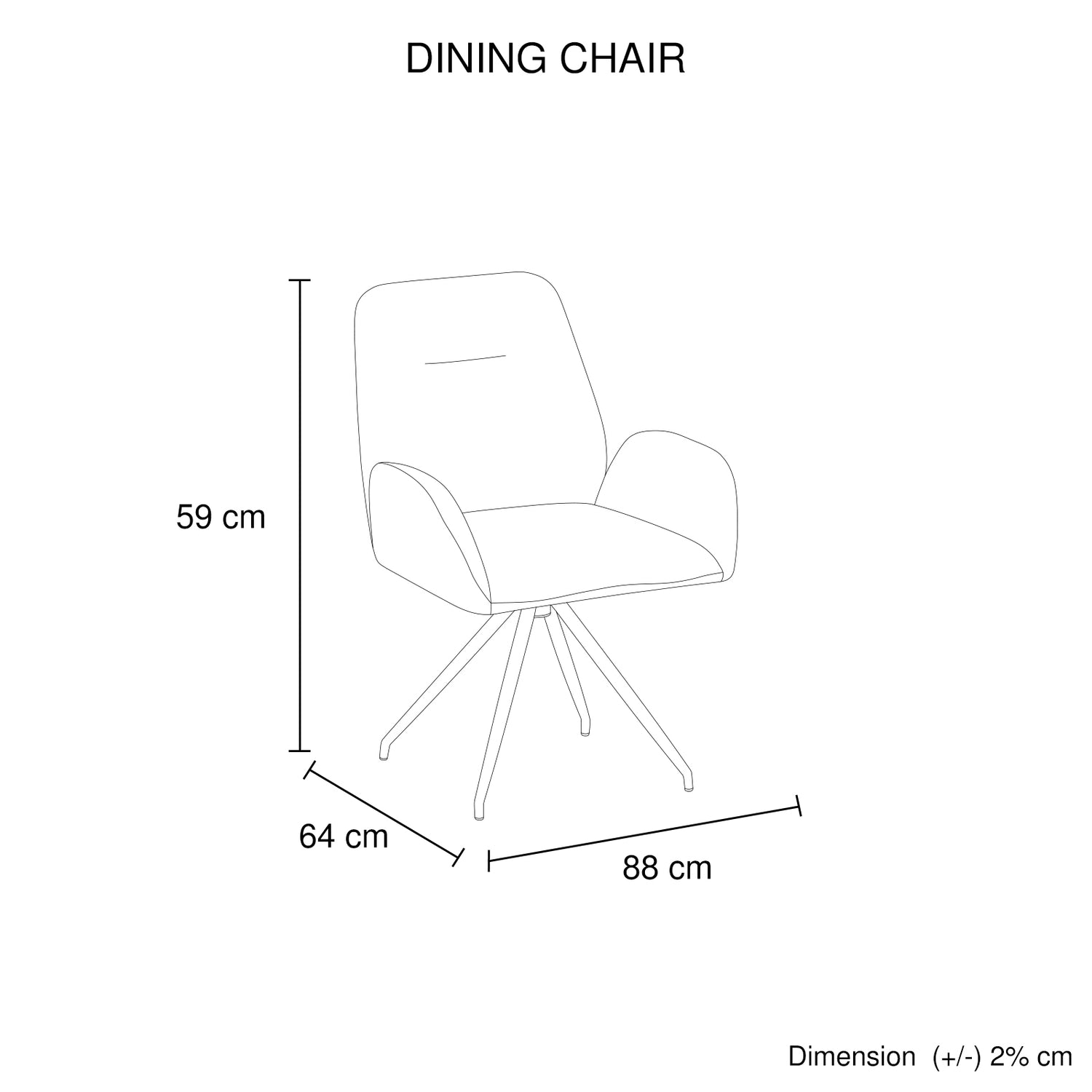 DINING CHAIR

59 cm

64 cm

88 cm

Dimension (+/-) 2% cm