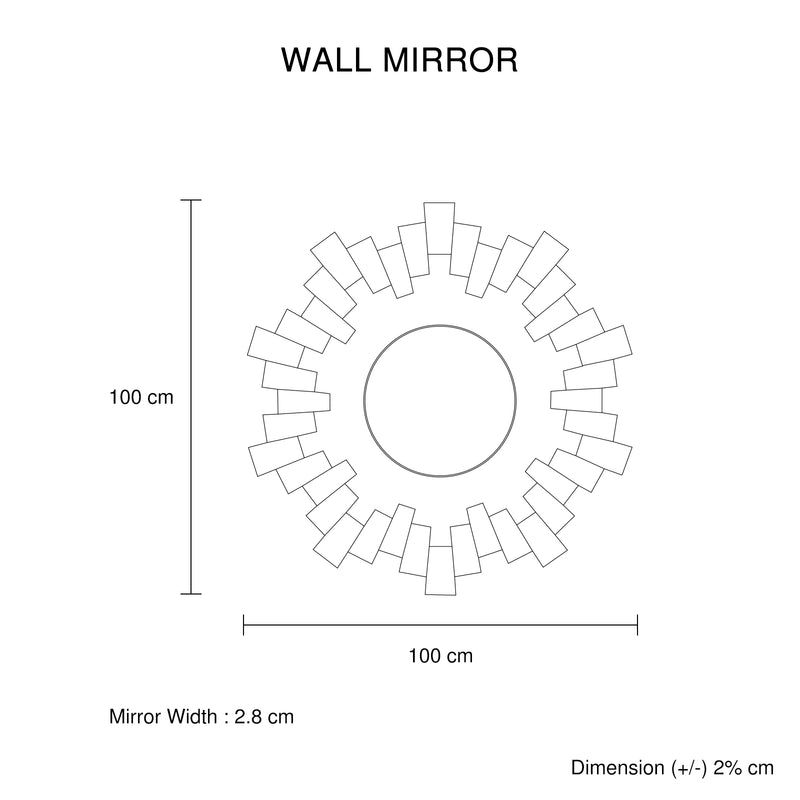 WALL MIRROR

100 cm

100 cm

Mirror Width : 2.8 cm

Dimension (+/-) 2% cm