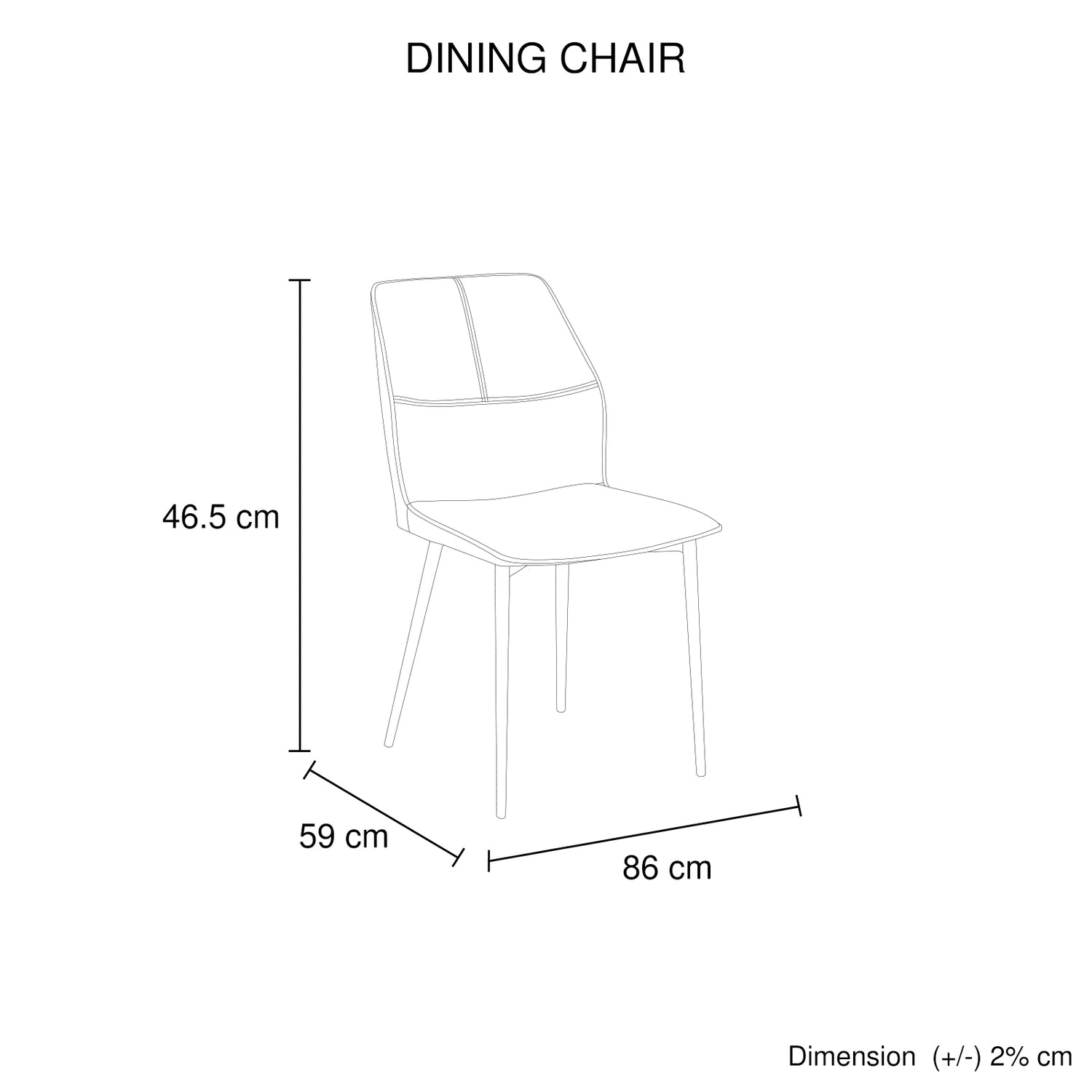 DINING CHAIR

46.5 cm

59 cm

86 cm

Dimension (+/-) 2% cm