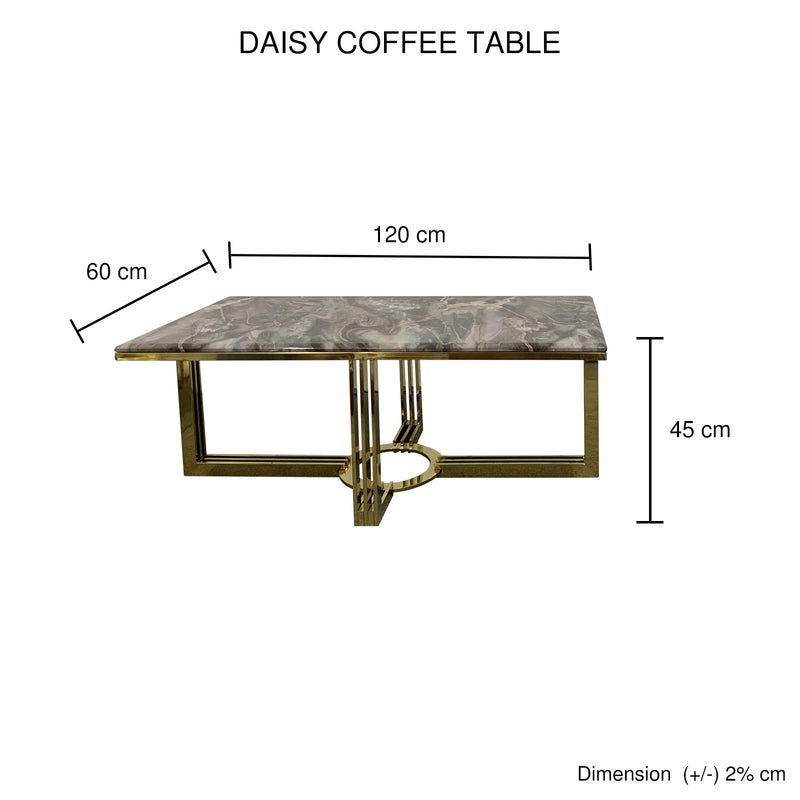 DAISY COFFEE TABLE

60 cm

120 cm

45 cm

Dimension (+/-) 2% cm