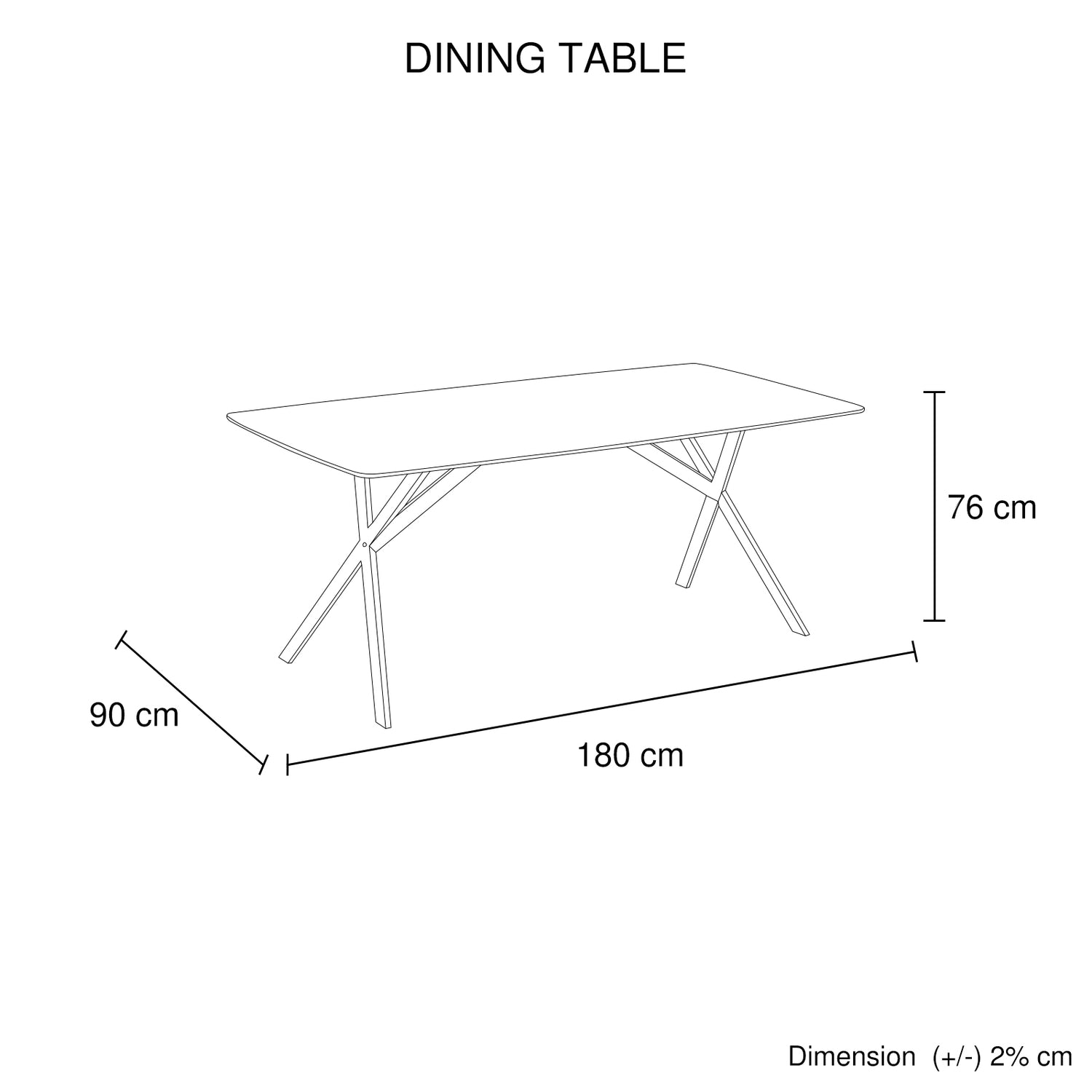 DINING TABLE

76 cm

90 cm

180 cm

Dimension (+/-) 2% cm