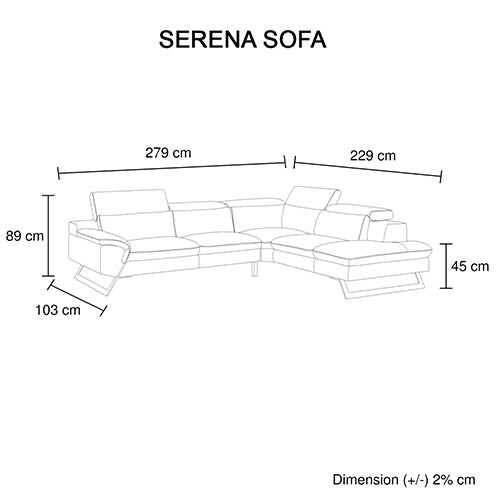 SERENA SOFA

279 cm

229 cm

89 cm

45 cm

103 cm

Dimension (+/-) 2% cm