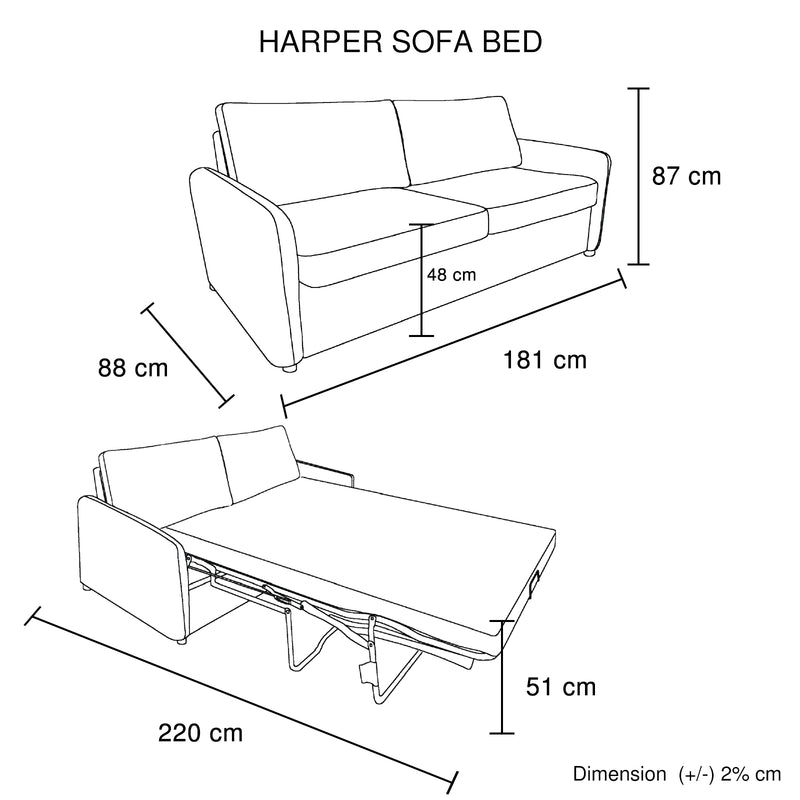 HARPER SOFA BED

87 cm

48 cm

88 cm

181 cm

51 cm

220 cm

Dimension (+/-) 2% cm