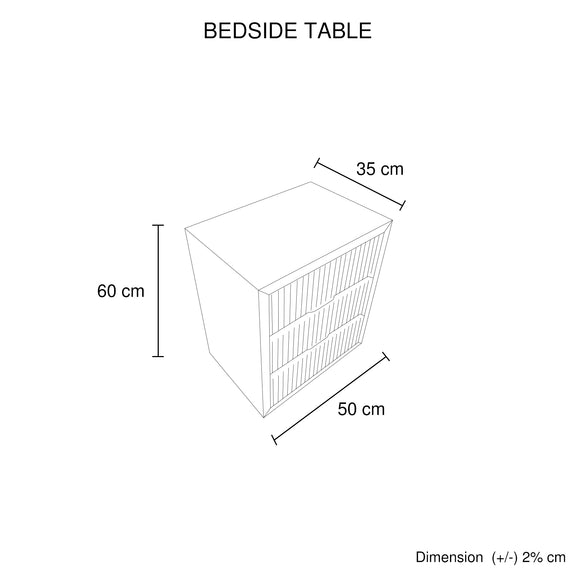 BEDSIDE TABLE

35 cm

60 cm

50 cm

Dimension (+/-) 2% cm