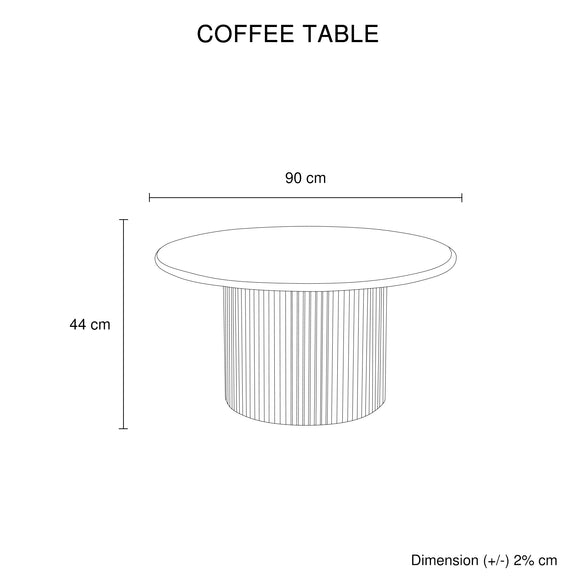 COFFEE TABLE

90 cm

44 cm

Dimension (+/-) 2% cm