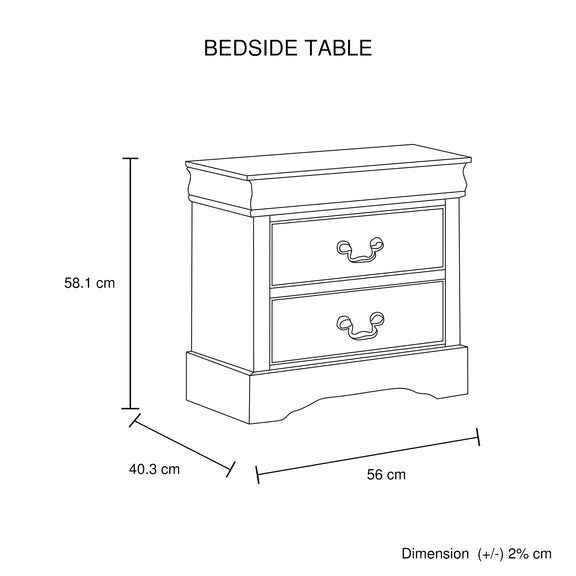 BEDSIDE TABLE

58.1 cm

40.3 cm

56 cm

Dimension (+/-) 2% cm