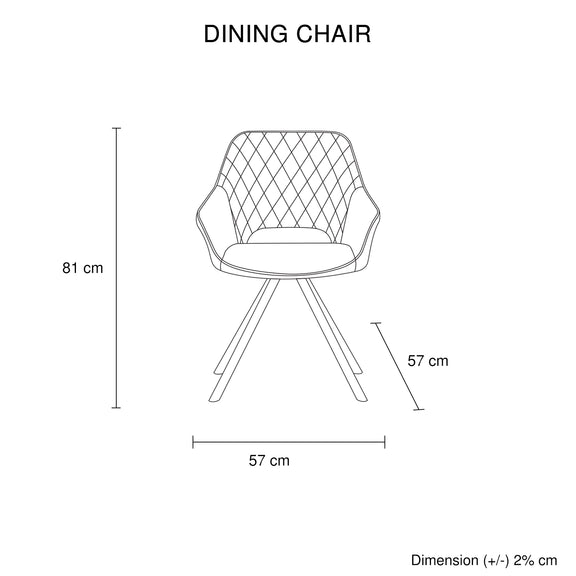 DINING CHAIR

81 cm

57 cm

57 cm

Dimension (+/-) 2% cm