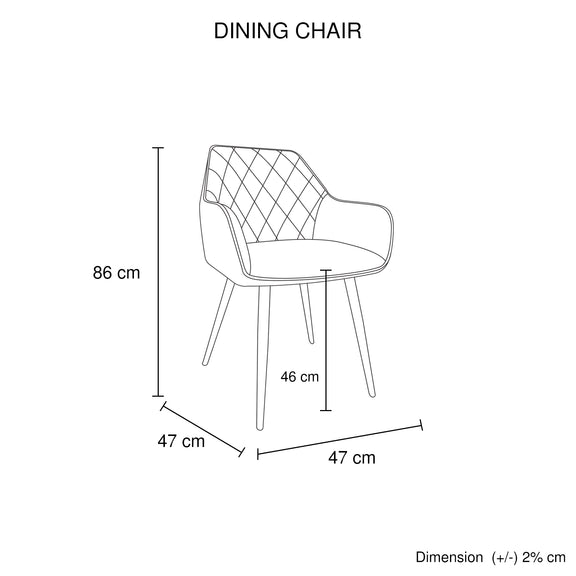 DINING CHAIR

86 cm

46 cm

47 cm

47 cm

Dimension (+/-) 2% cm