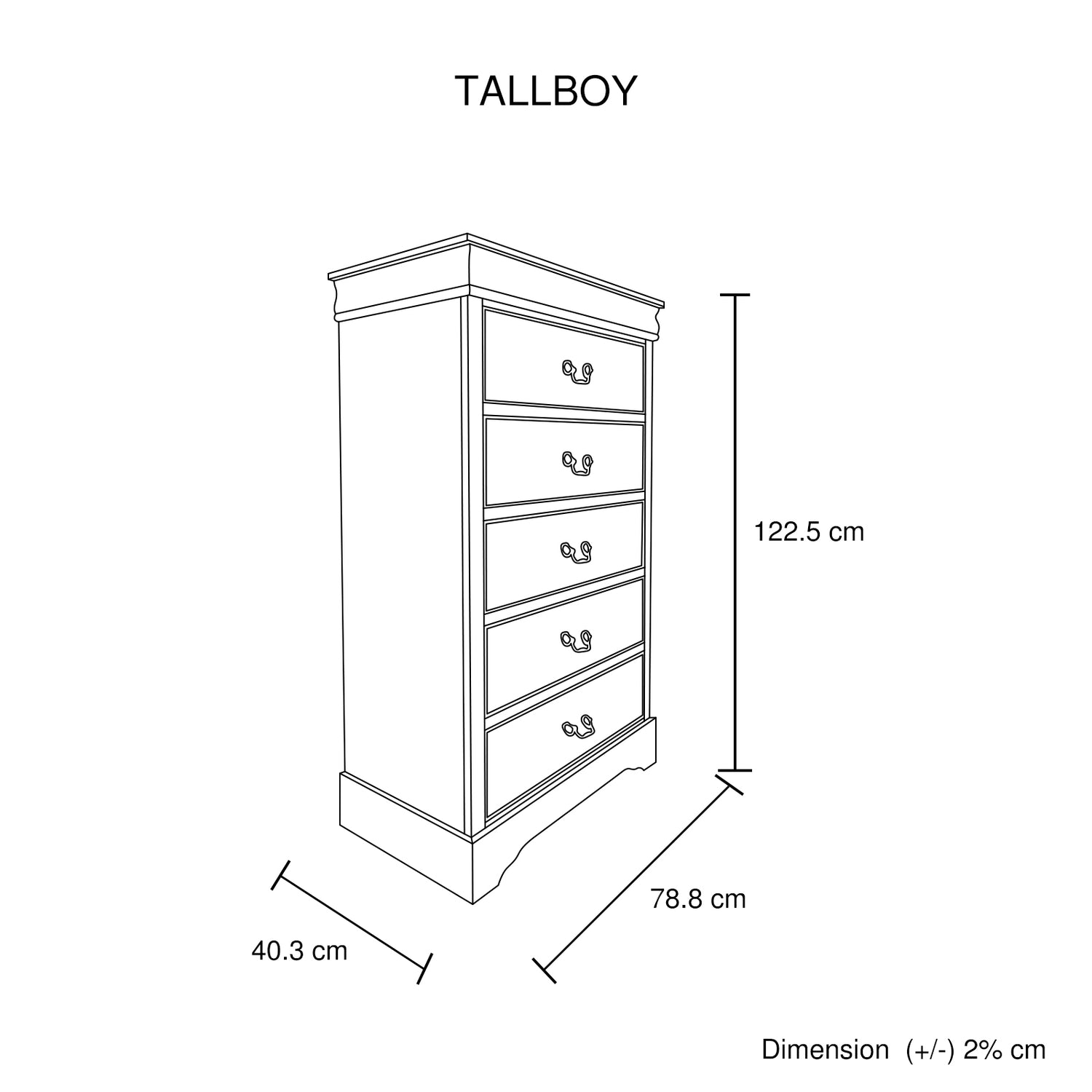 TALLBOY

122.5 cm

78.8 cm

40.3 cm

Dimension (+/-) 2% cm