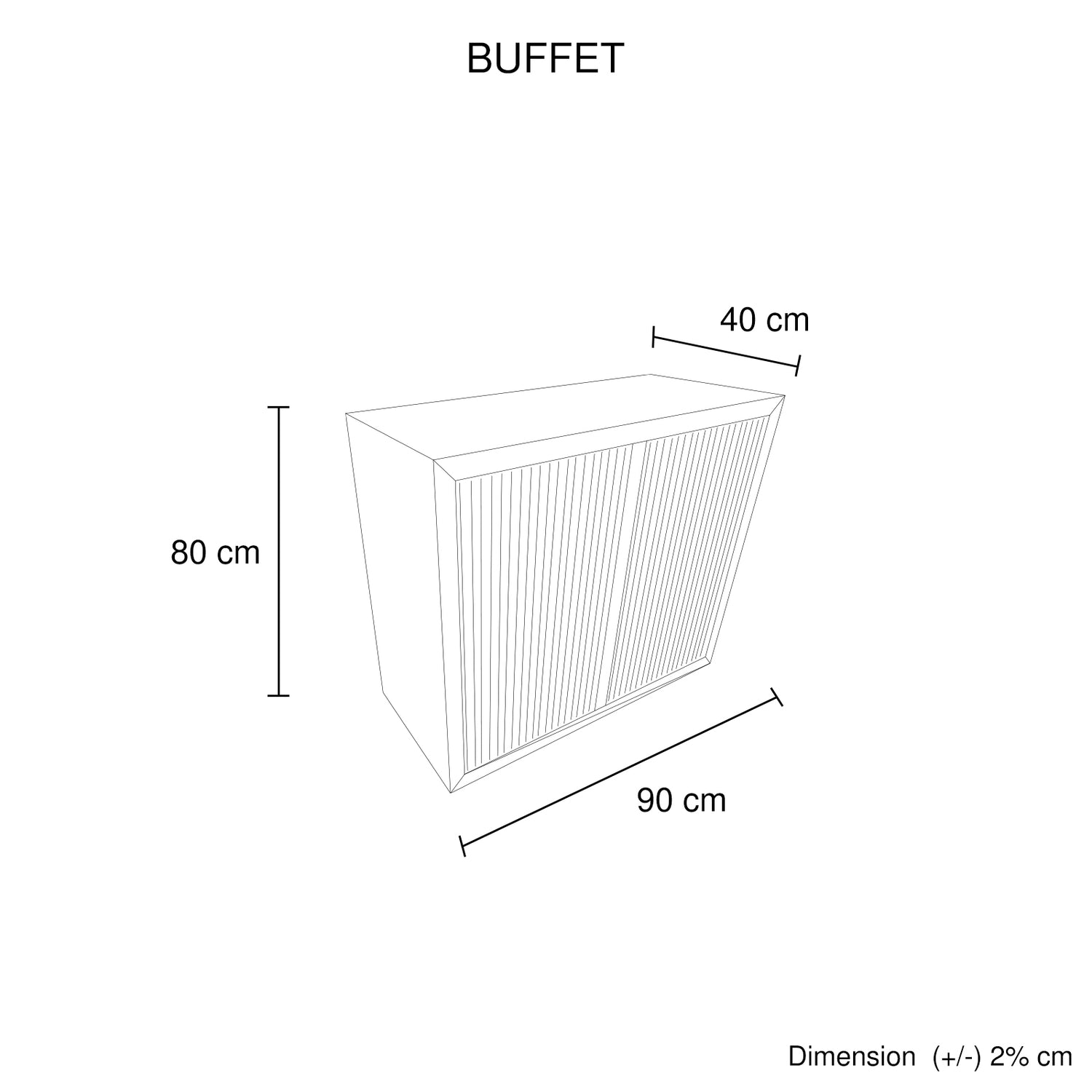 BUFFET

40 cm

80 cm

90 cm

Dimension (+/-) 2% cm