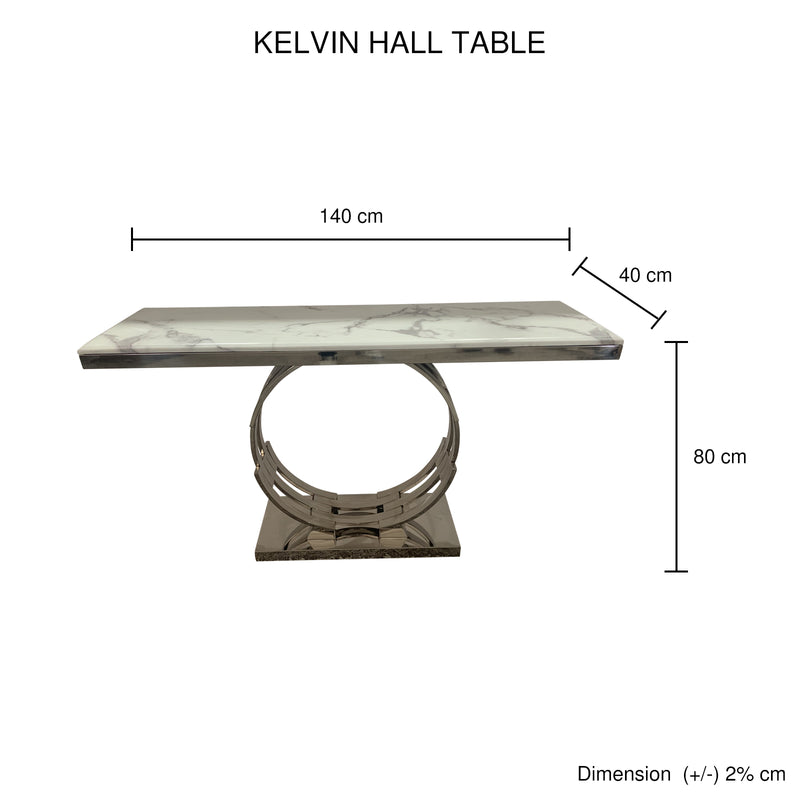 KELVIN HALL TABLE

140 cm

40 cm

80 cm

Dimension (+/-) 2% cm