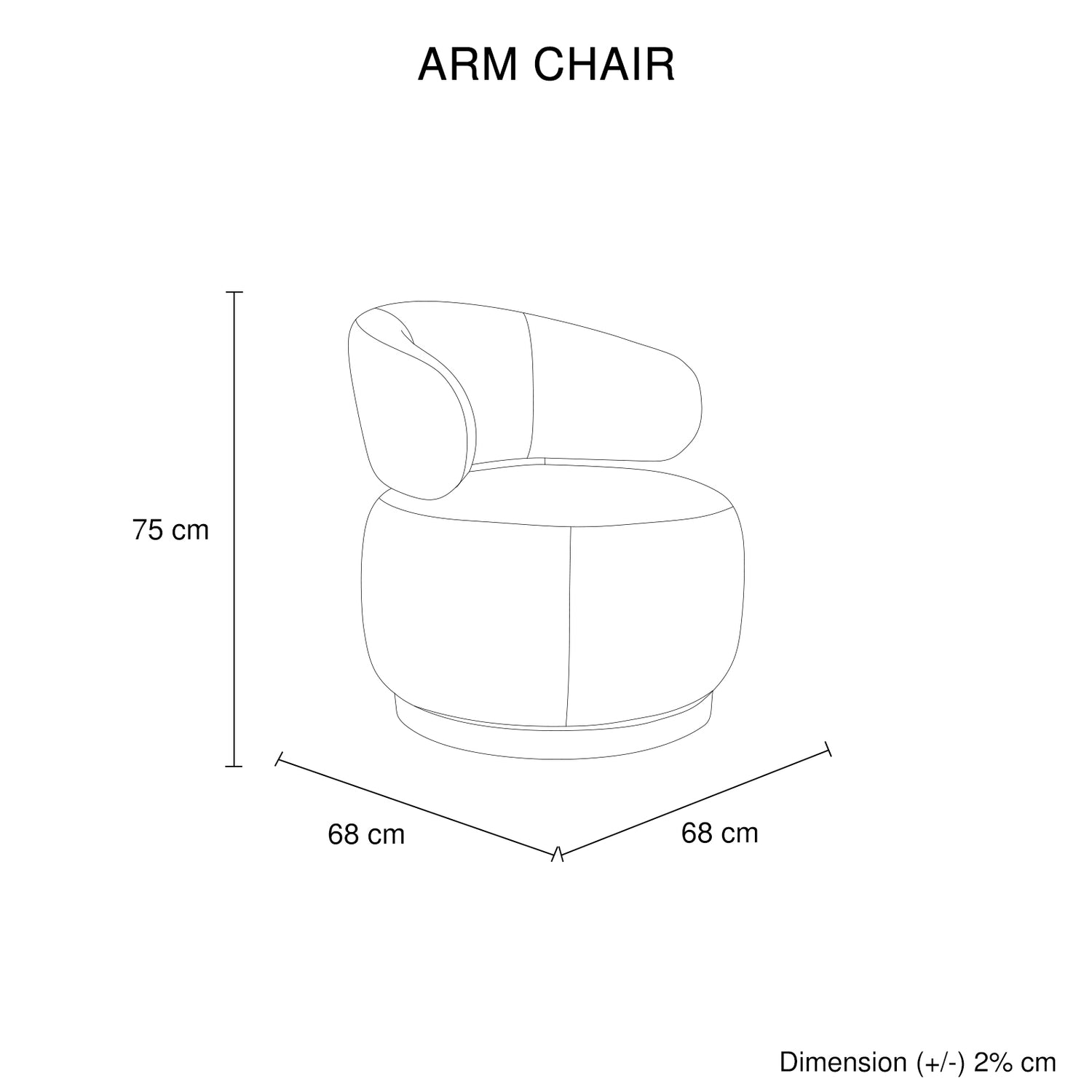 ARM CHAIR

75 cm

68 cm

68 cm

Dimension (+/-) 2% cm