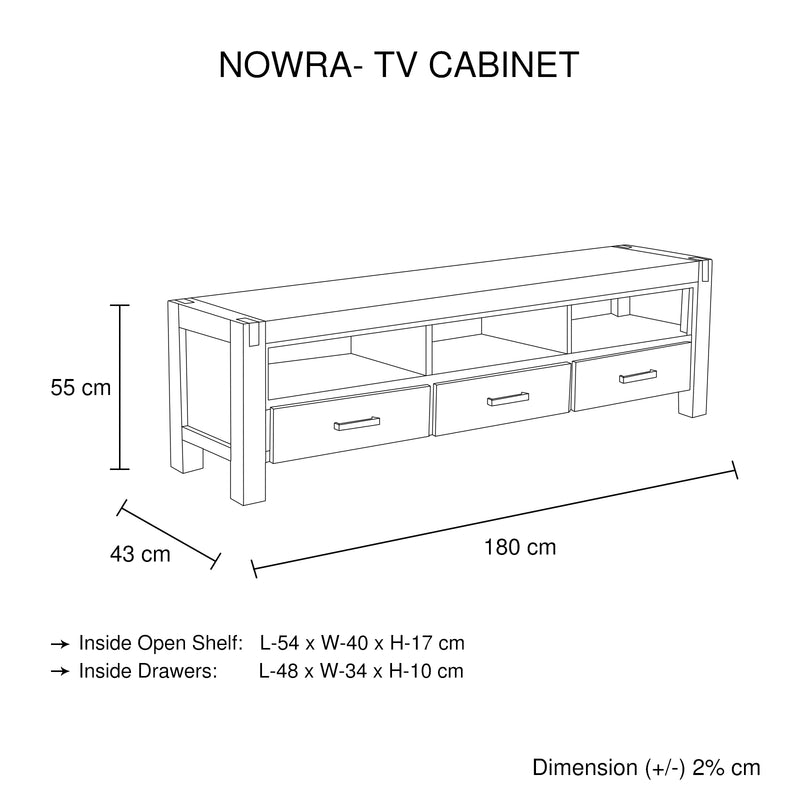 NOWRA- TV CABINET

55 cm

43 cm

180 cm

→ Inside Open Shelf: L-54 x W-40 x H-17 cm
→ Inside Drawers: L-48 x W-34 x H-10 cm

Dimension (+/-) 2% cm