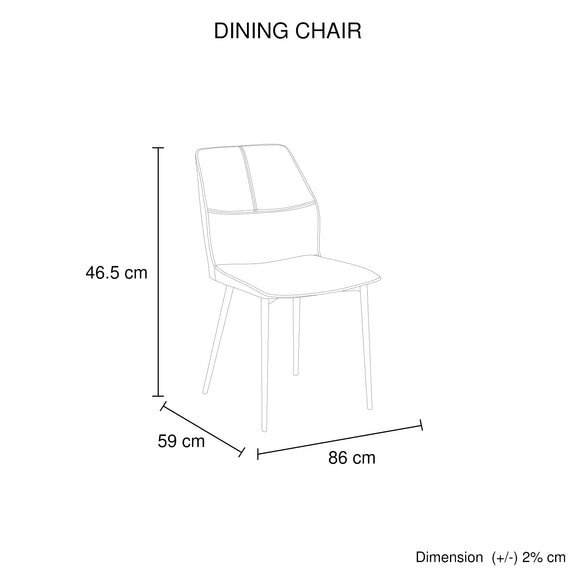 DINING CHAIR

46.5 cm

59 cm

86 cm

Dimension (+/-) 2% cm