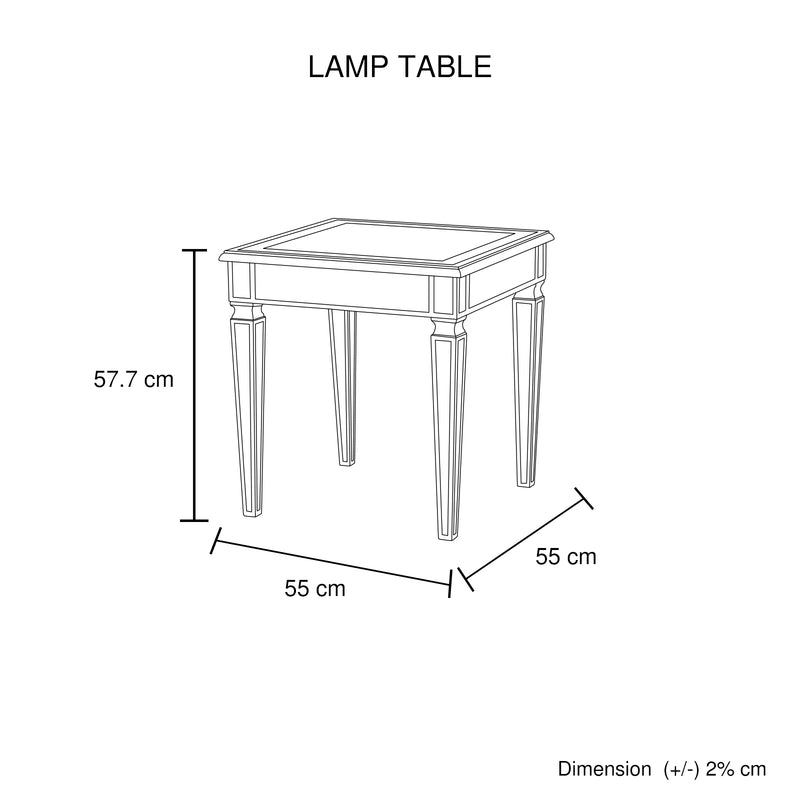 LAMP TABLE

57.7 cm

55 cm

55 cm

Dimension (+/-) 2% cm