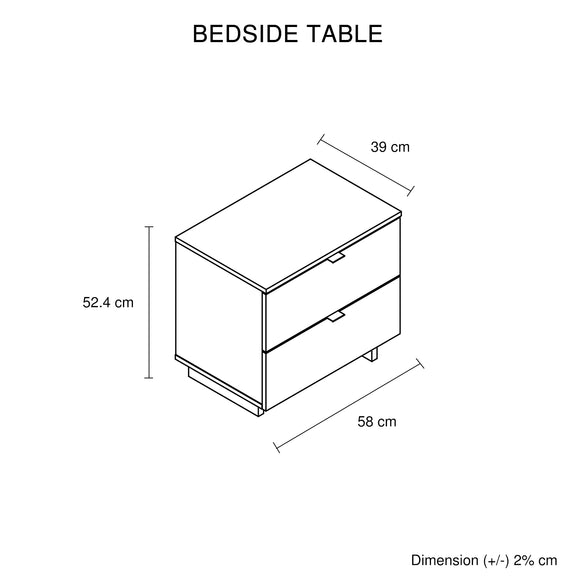 BEDSIDE TABLE

39 cm

52.4 cm

58 cm

Dimension (+/-) 2% cm