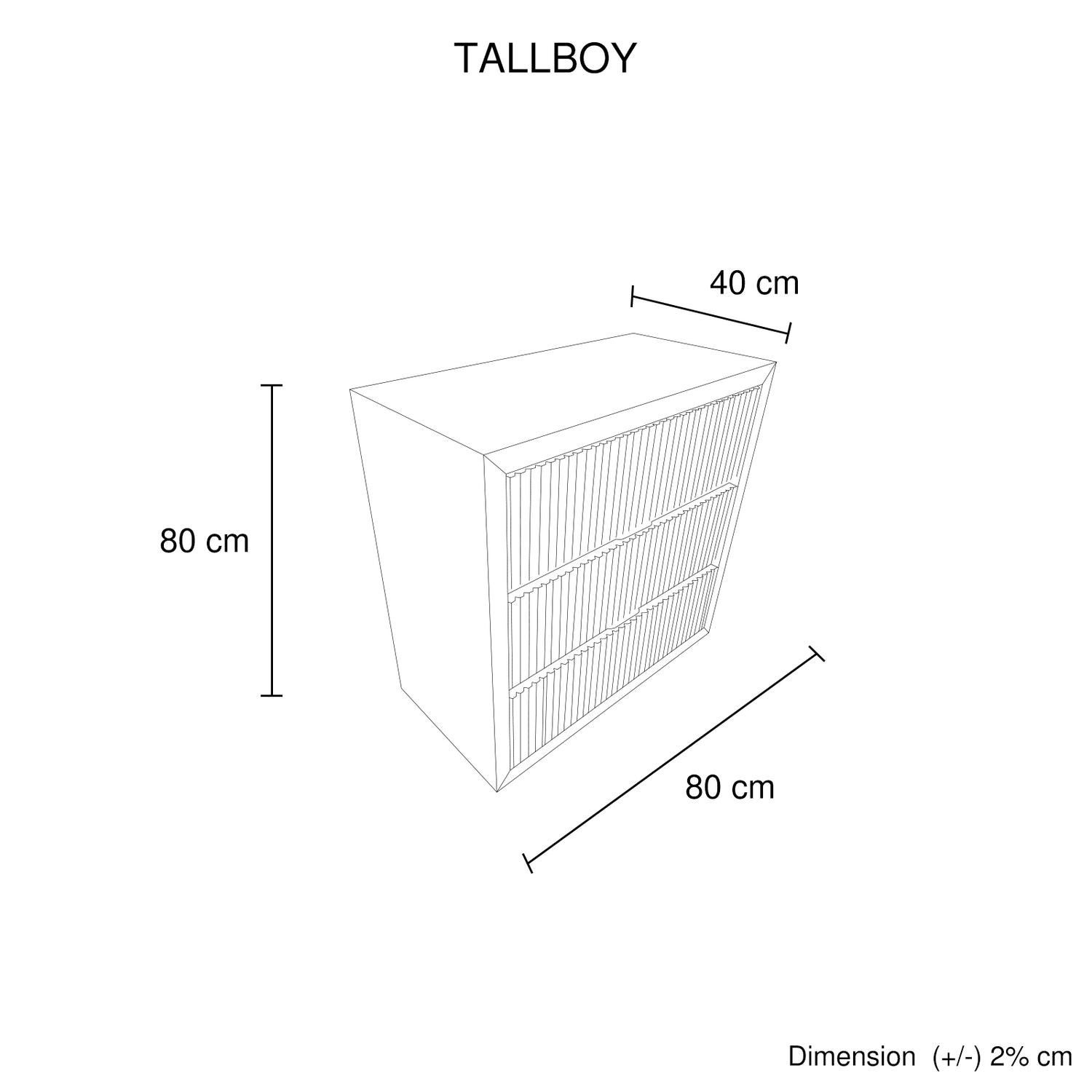 TALLBOY

40 cm

80 cm

80 cm

Dimension (+/-) 2% cm