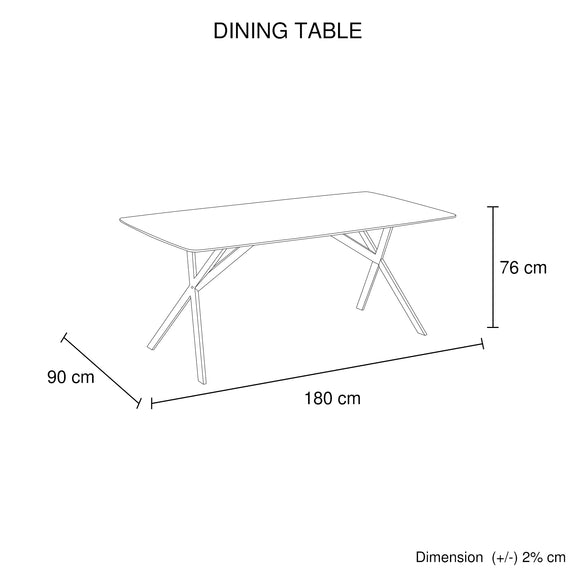 DINING TABLE

76 cm

90 cm

180 cm

Dimension (+/-) 2% cm