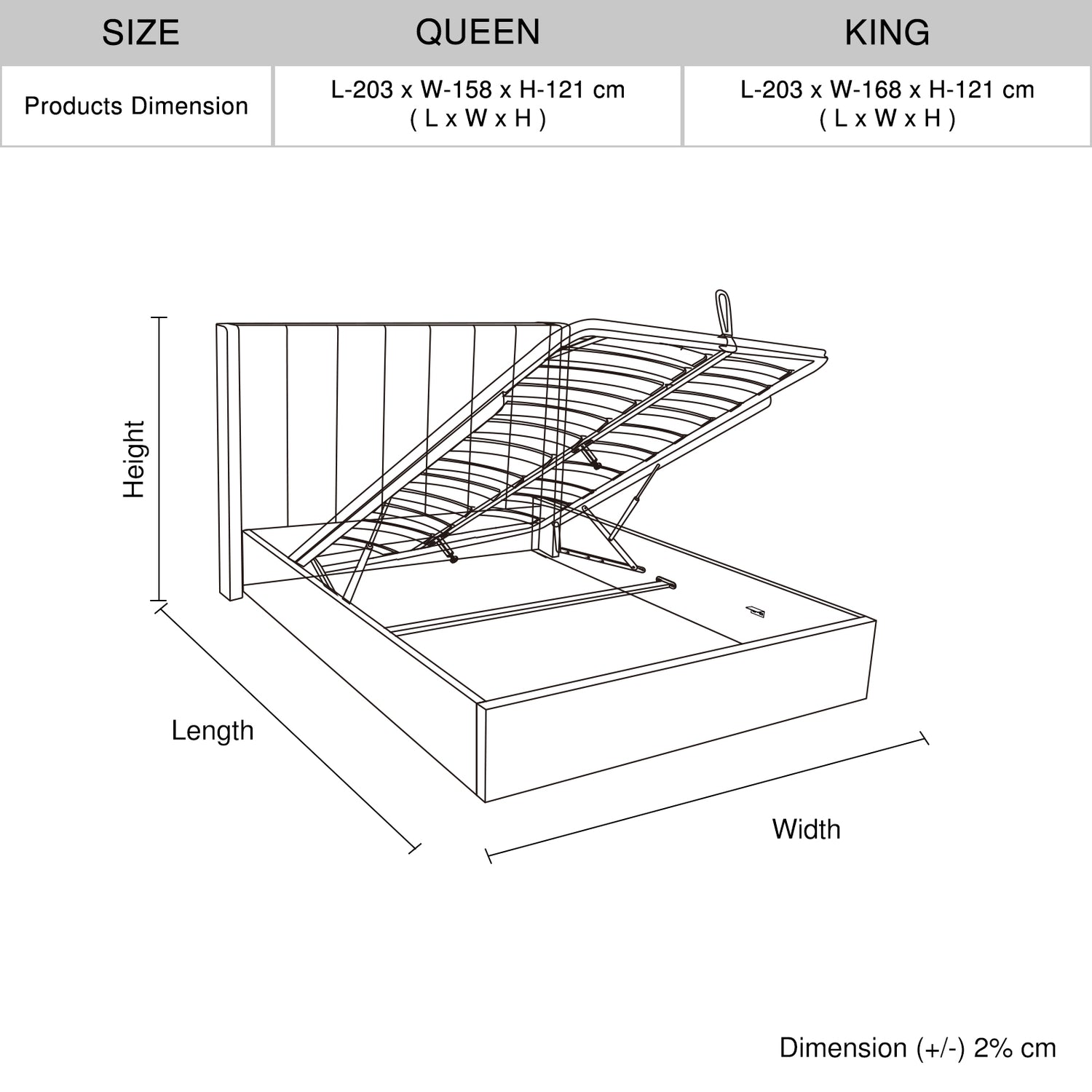 | SIZE | QUEEN | KING |
|---|---|---|
| Products Dimension | L-203 x W-158 x H-121 cm ( L x W x H ) | L-203 x W-168 x H-121 cm ( L x W x H ) |

Height

Length

Width

Dimension (+/-) 2% cm