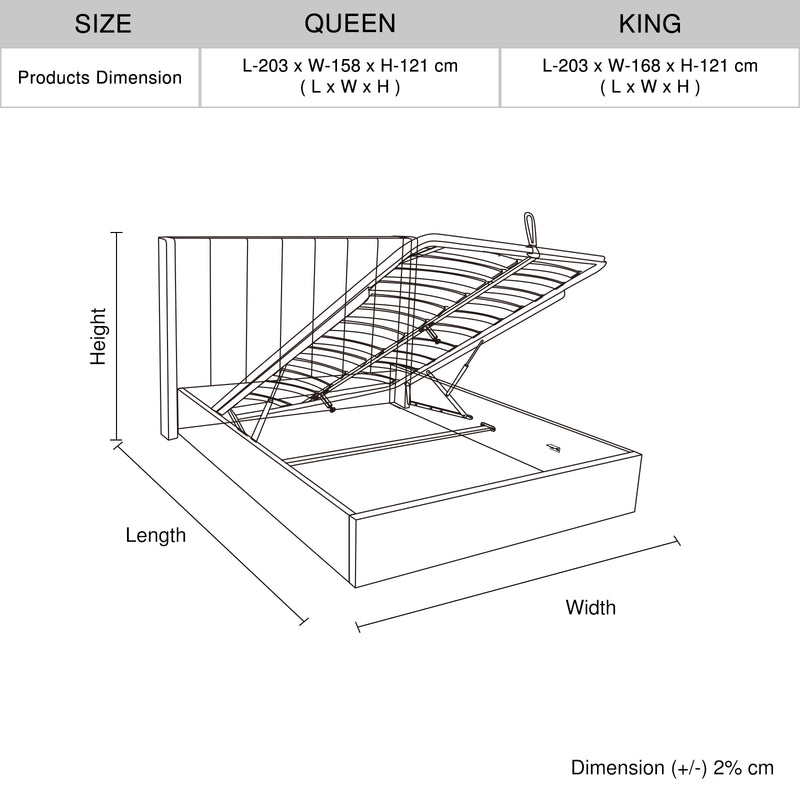 | SIZE | QUEEN | KING |
|---|---|---|
| Products Dimension | L-203 x W-158 x H-121 cm ( L x W x H ) | L-203 x W-168 x H-121 cm ( L x W x H ) |

Height

Length

Width

Dimension (+/-) 2% cm